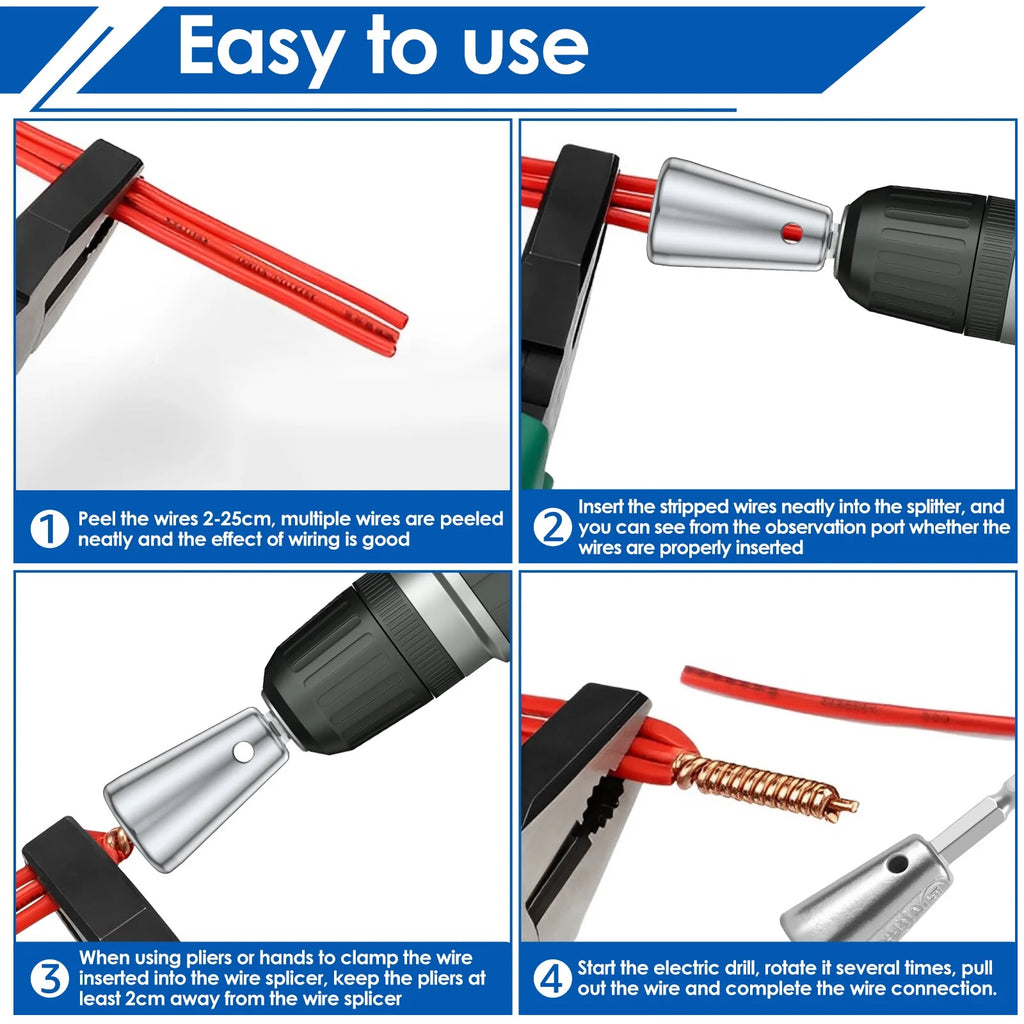 Easy to use

1 Peel the wires 2-25cm, multiple wires are peeled neatly and the effect of wiring is good

2 Insert the stripped wires neatly into the splitter, and you can see from the observation port whether the wires are properly inserted

3 When using pliers or hands to clamp the wire inserted into the wire splicer, keep the pliers at least 2cm away from the wire splicer

4 Start the electric drill, rotate it several times, pull out the wire and complete the wire connection.