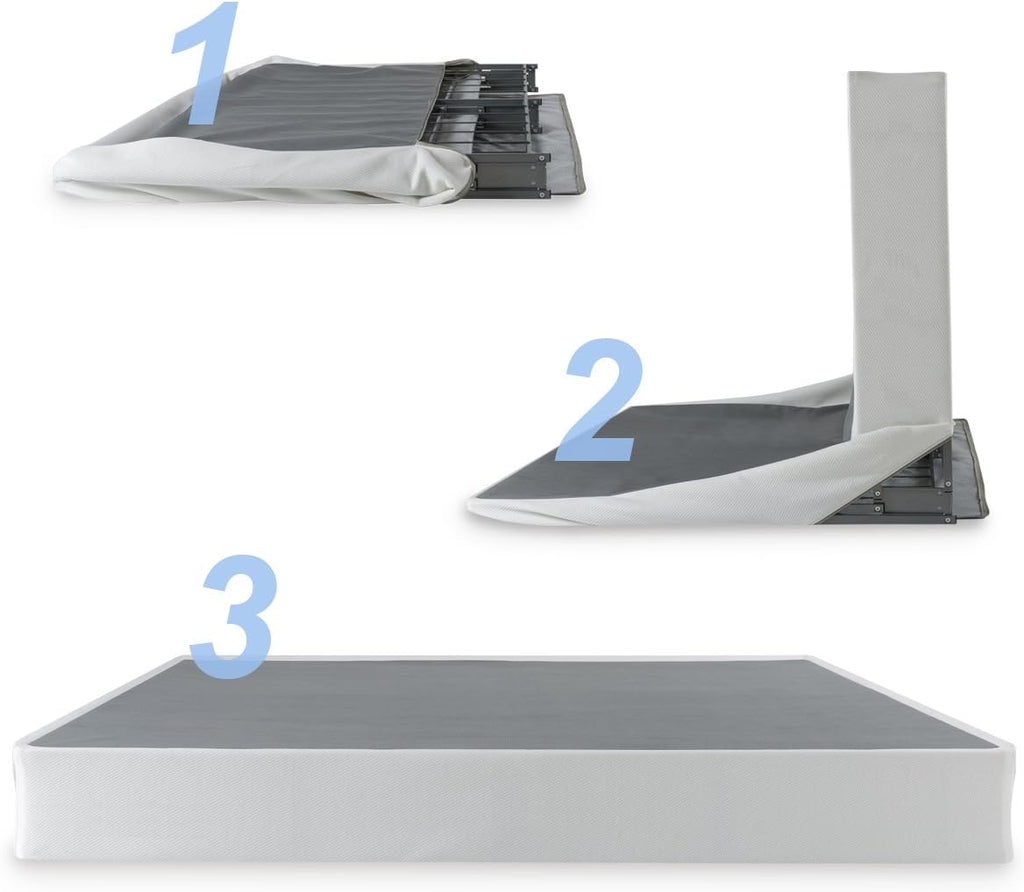 1

2

3