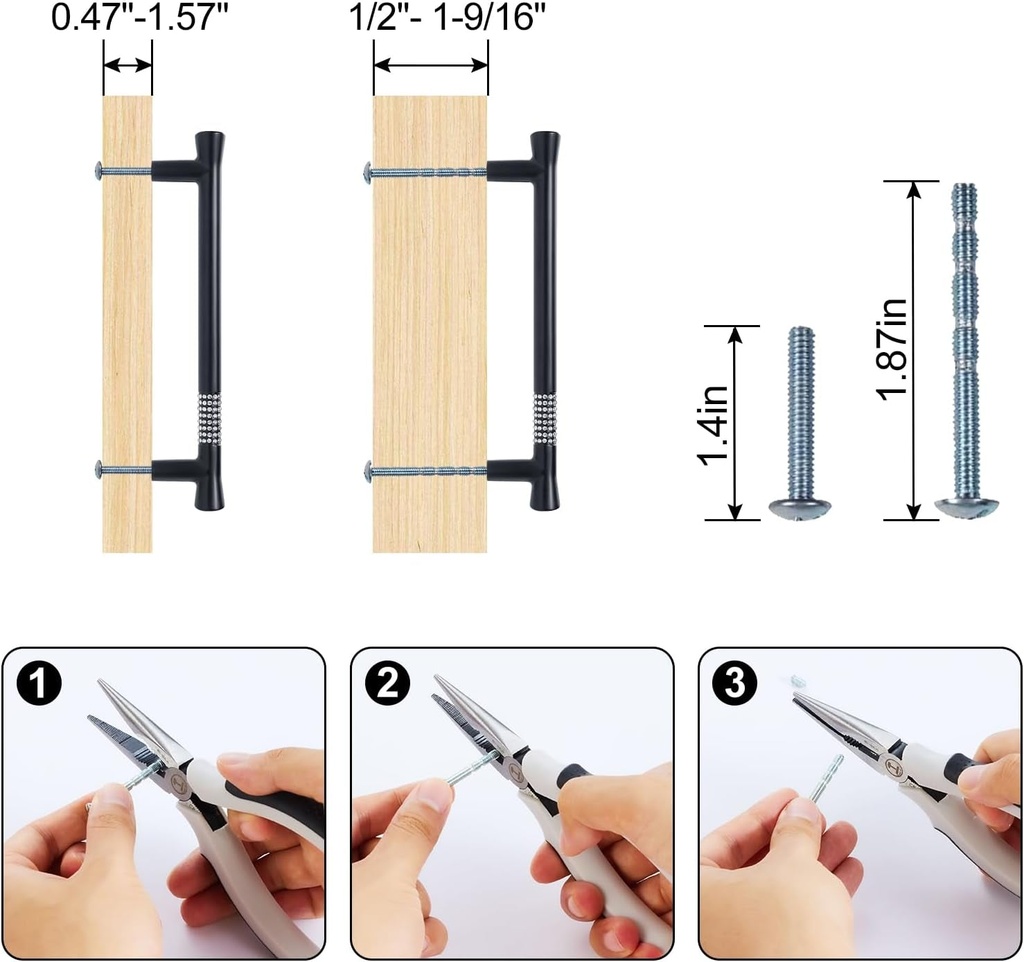 0.47"-1.57"

1/2"- 1-9/16"

1.4in

1.87in

1

2

3