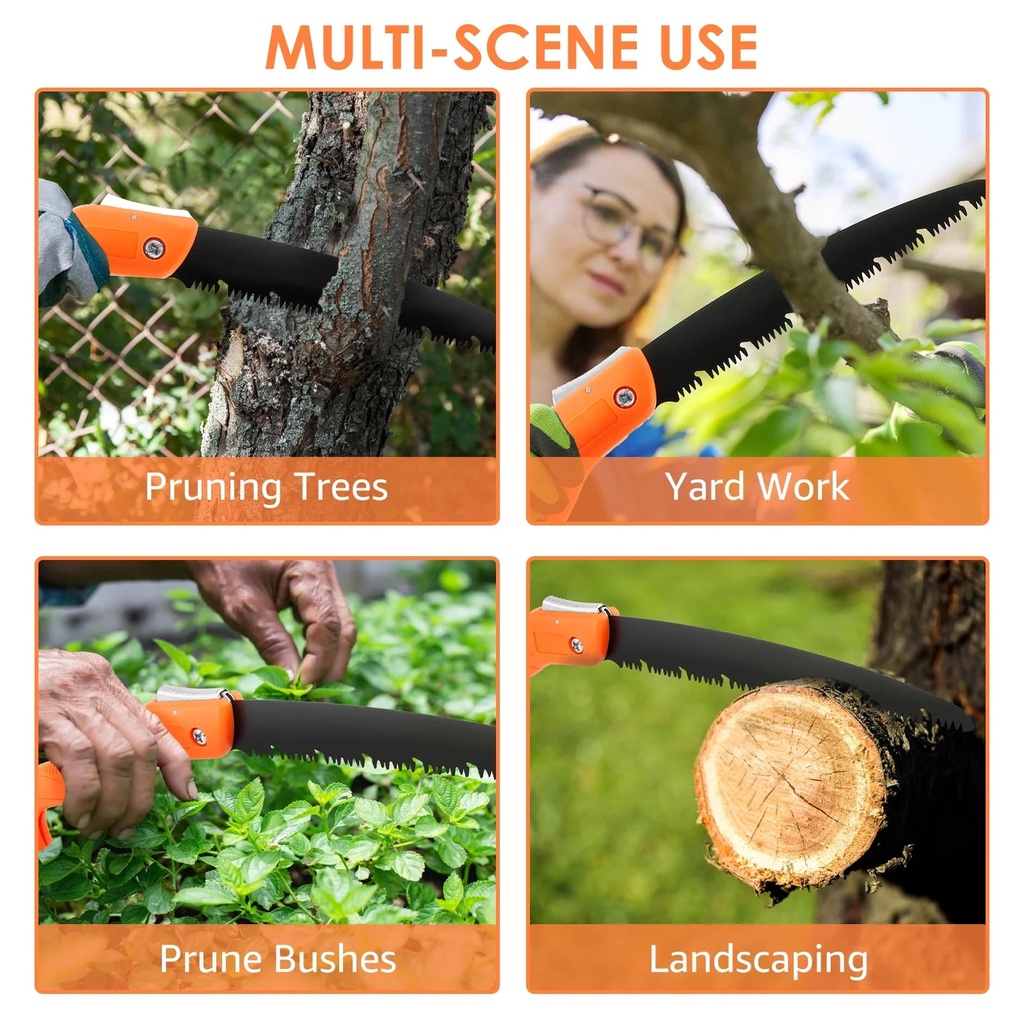 MULTI-SCENE USE

Pruning Trees

Yard Work

Prune Bushes

Landscaping