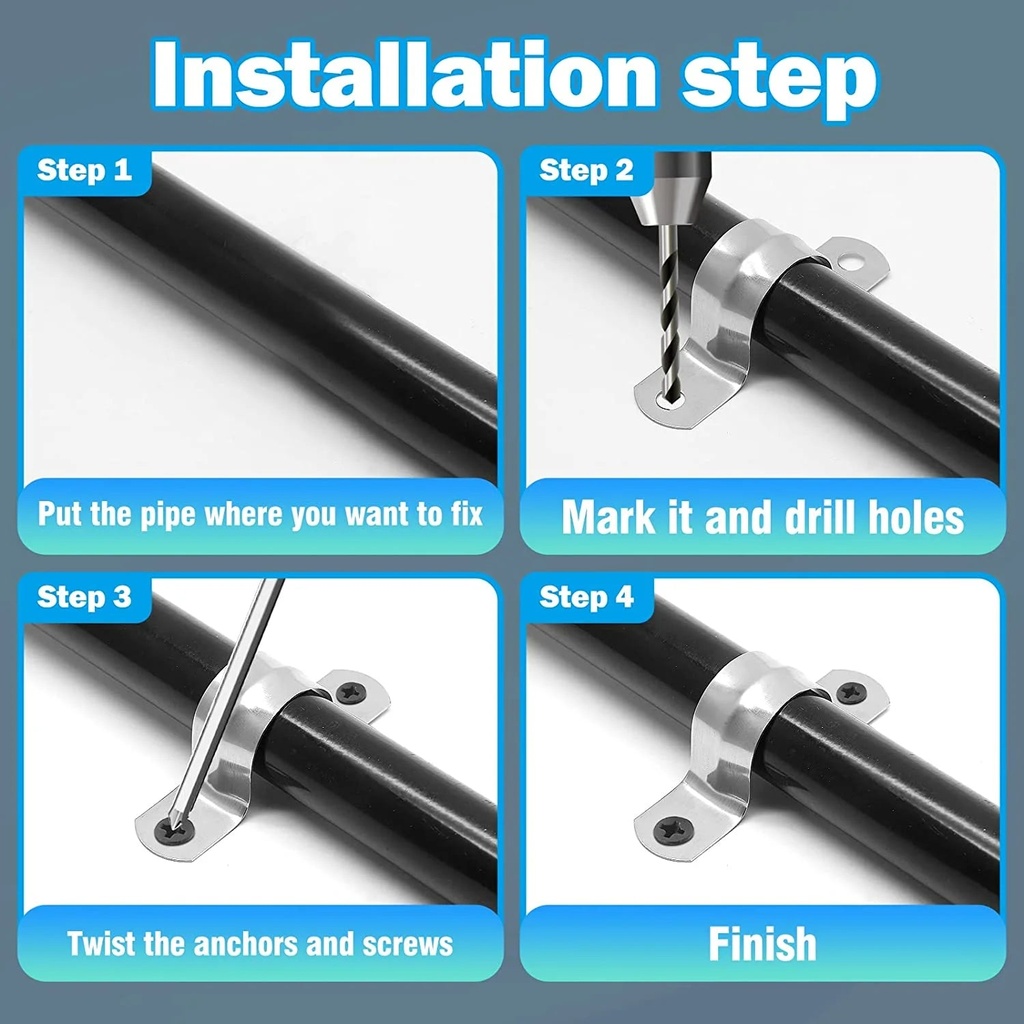 Installation step

Step 1

Put the pipe where you want to fix

Step 2

Mark it and drill holes

Step 3

Twist the anchors and screws

Step 4

Finish