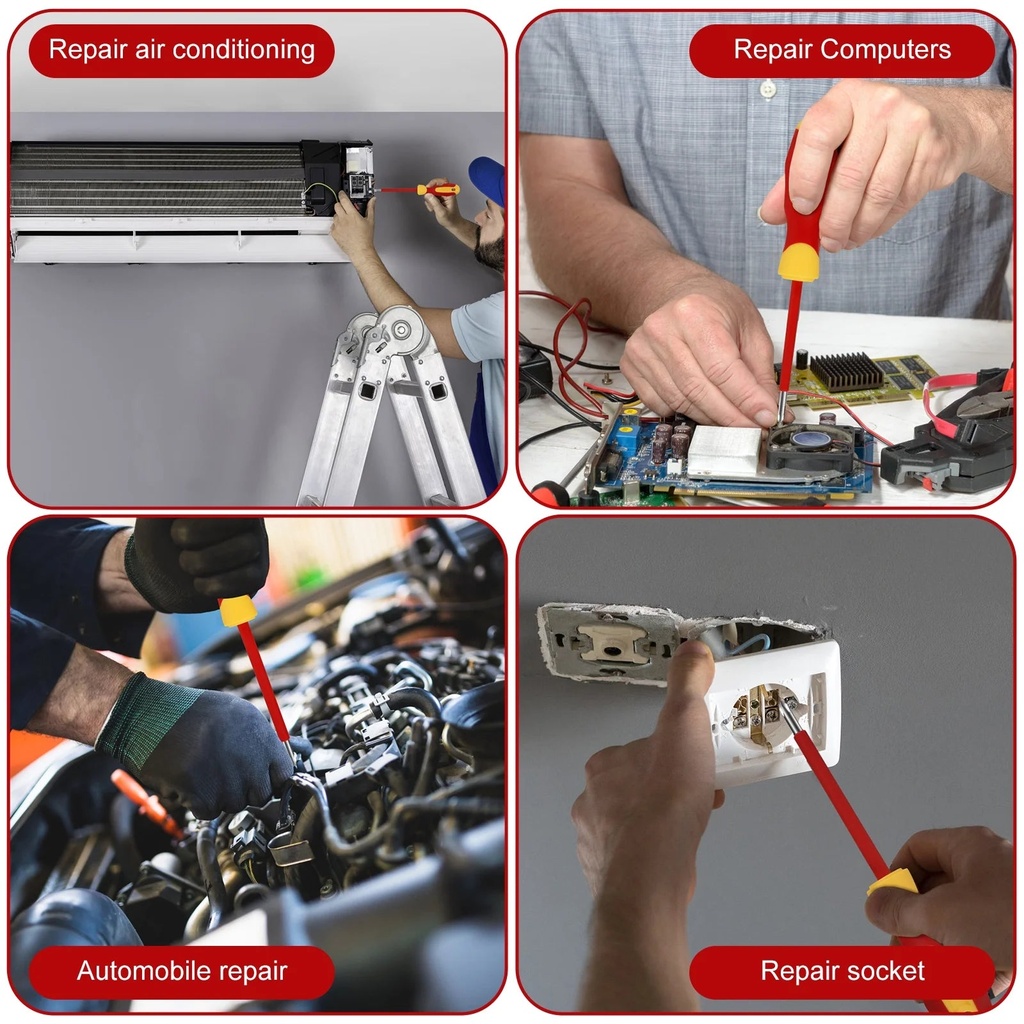 Repair air conditioning

Repair Computers

Automobile repair

Repair socket