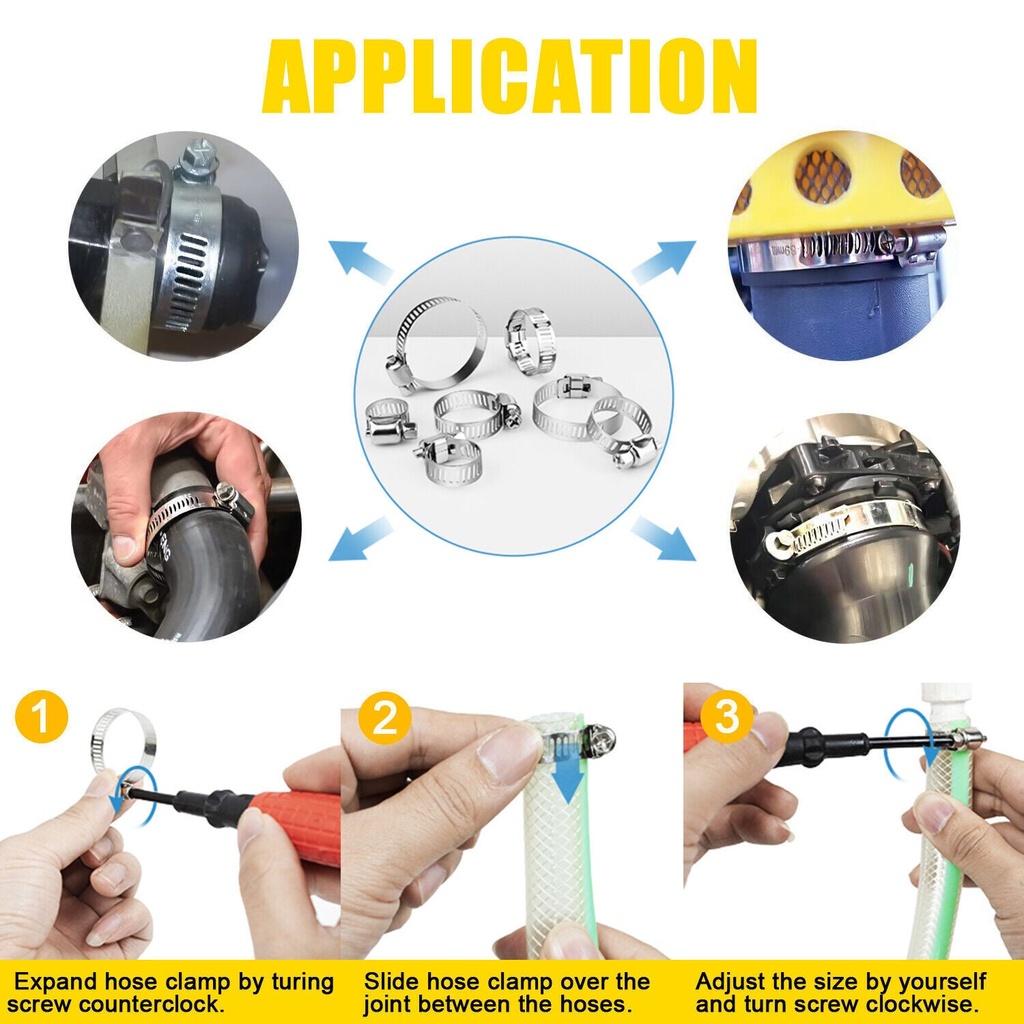 APPLICATION

1

2

3

Expand hose clamp by turing screw counterclock.

Slide hose clamp over the joint between the hoses.

Adjust the size by yourself and turn screw clockwise.