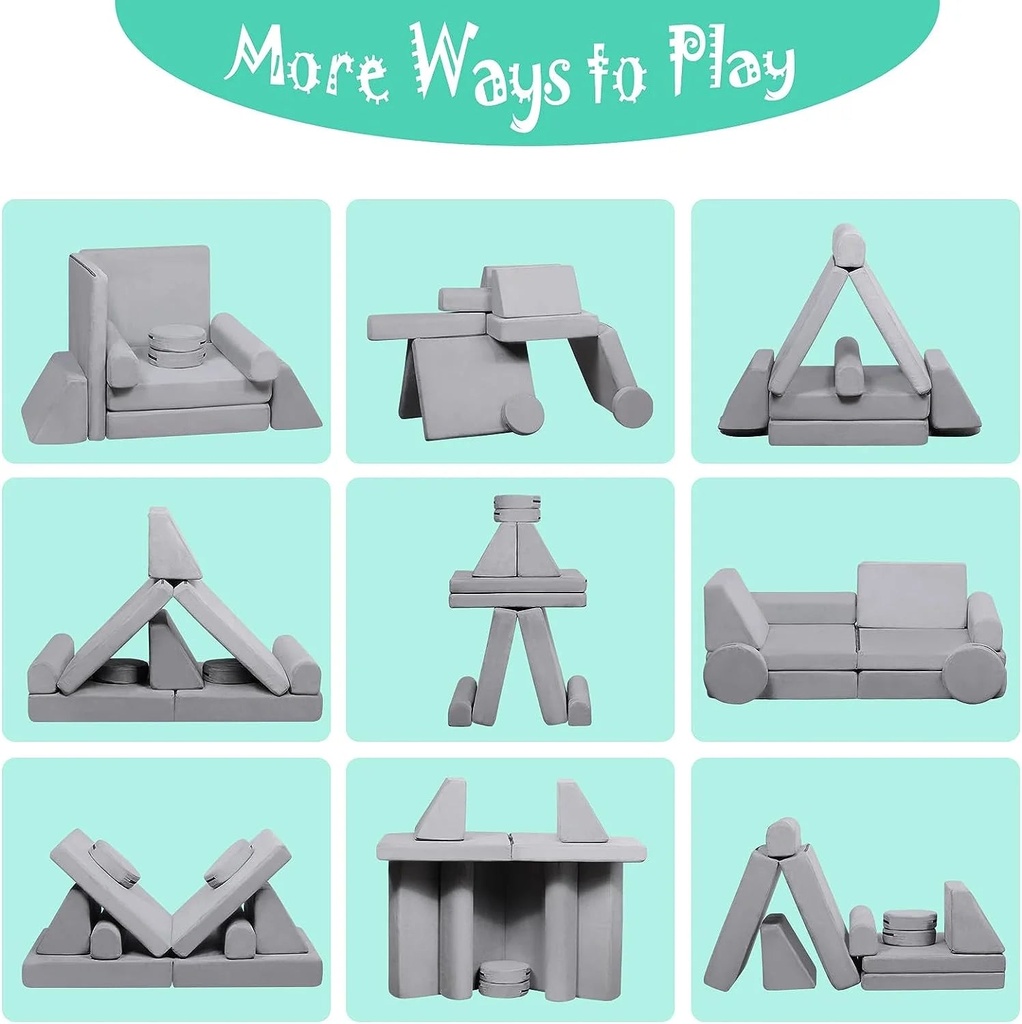 More Ways to Play