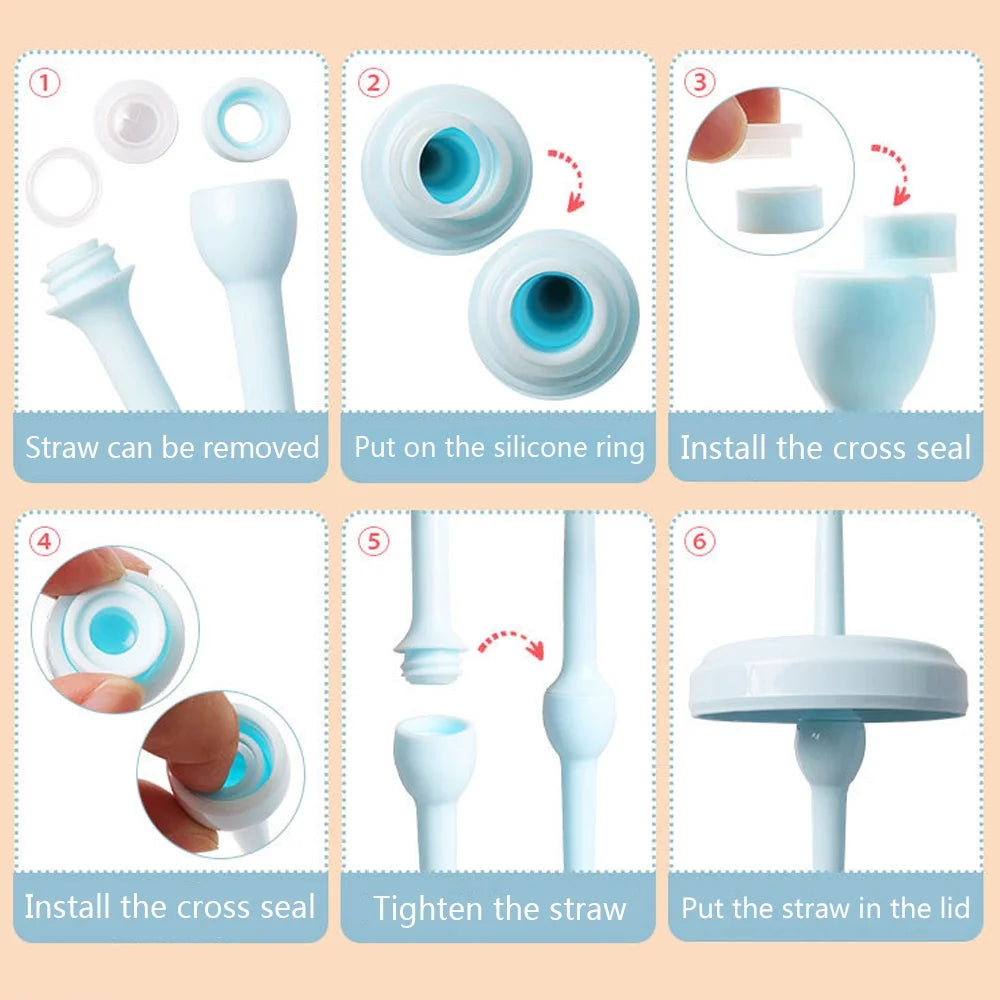 ①
Straw can be removed

②
Put on the silicone ring

③
Install the cross seal

④
Install the cross seal

⑤
Tighten the straw

⑥
Put the straw in the lid