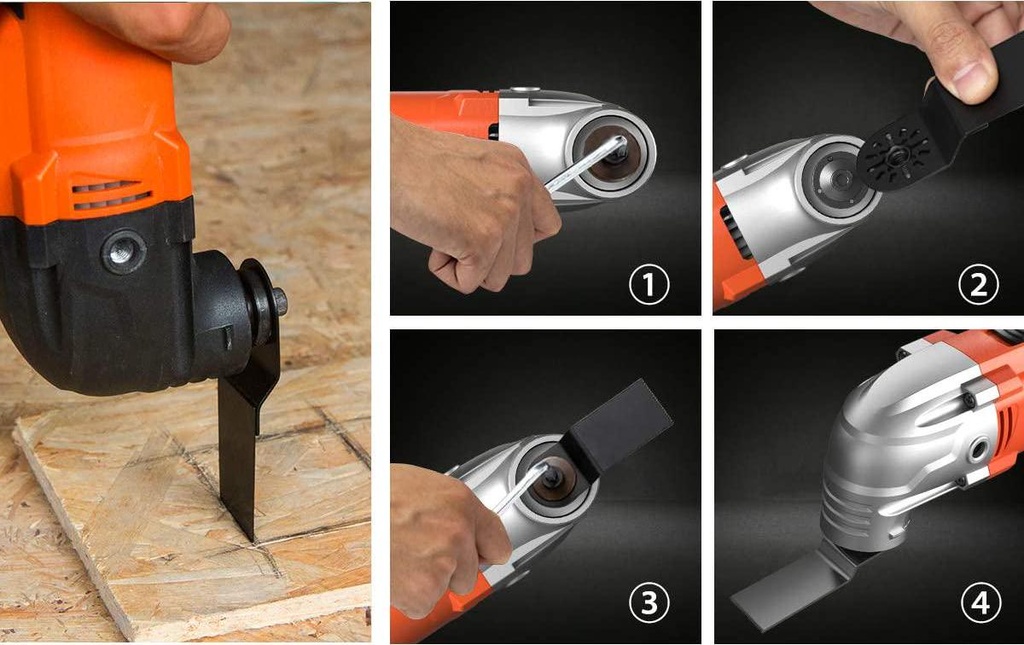 1
2
3
4