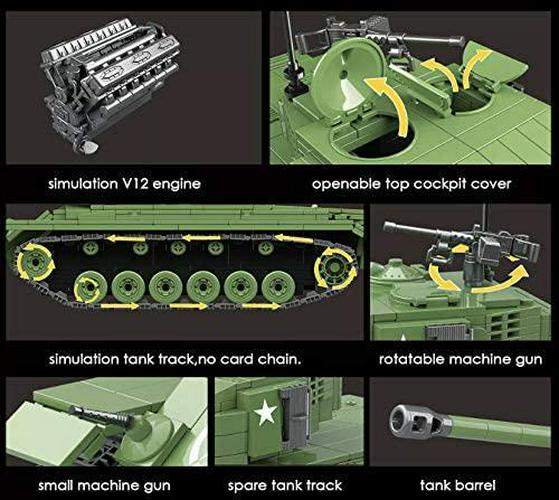 simulation V12 engine

openable top cockpit cover

simulation tank track,no card chain.

rotatable machine gun

small machine gun

spare tank track

tank barrel