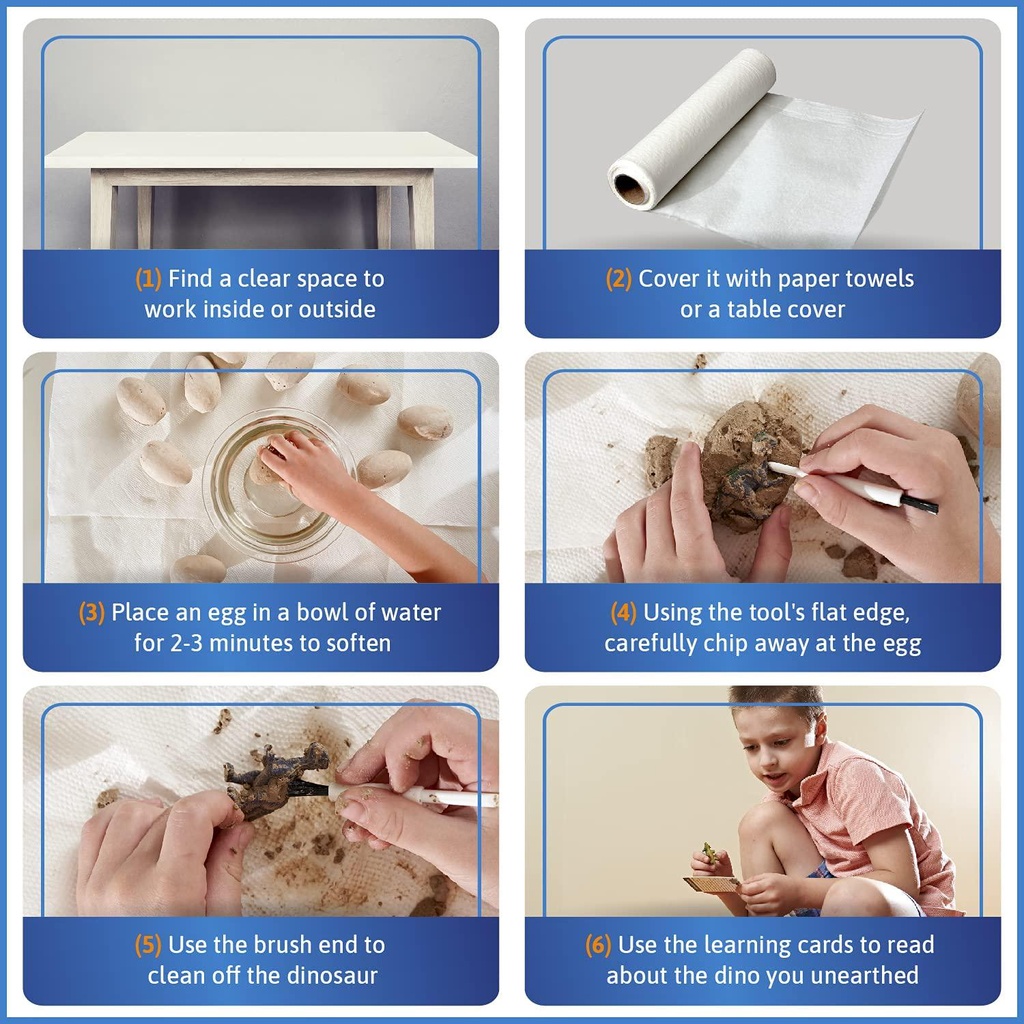 (1) Find a clear space to work inside or outside

(2) Cover it with paper towels or a table cover

(3) Place an egg in a bowl of water for 2-3 minutes to soften

(4) Using the tool's flat edge, carefully chip away at the egg

(5) Use the brush end to clean off the dinosaur

(6) Use the learning cards to read about the dino you unearthed