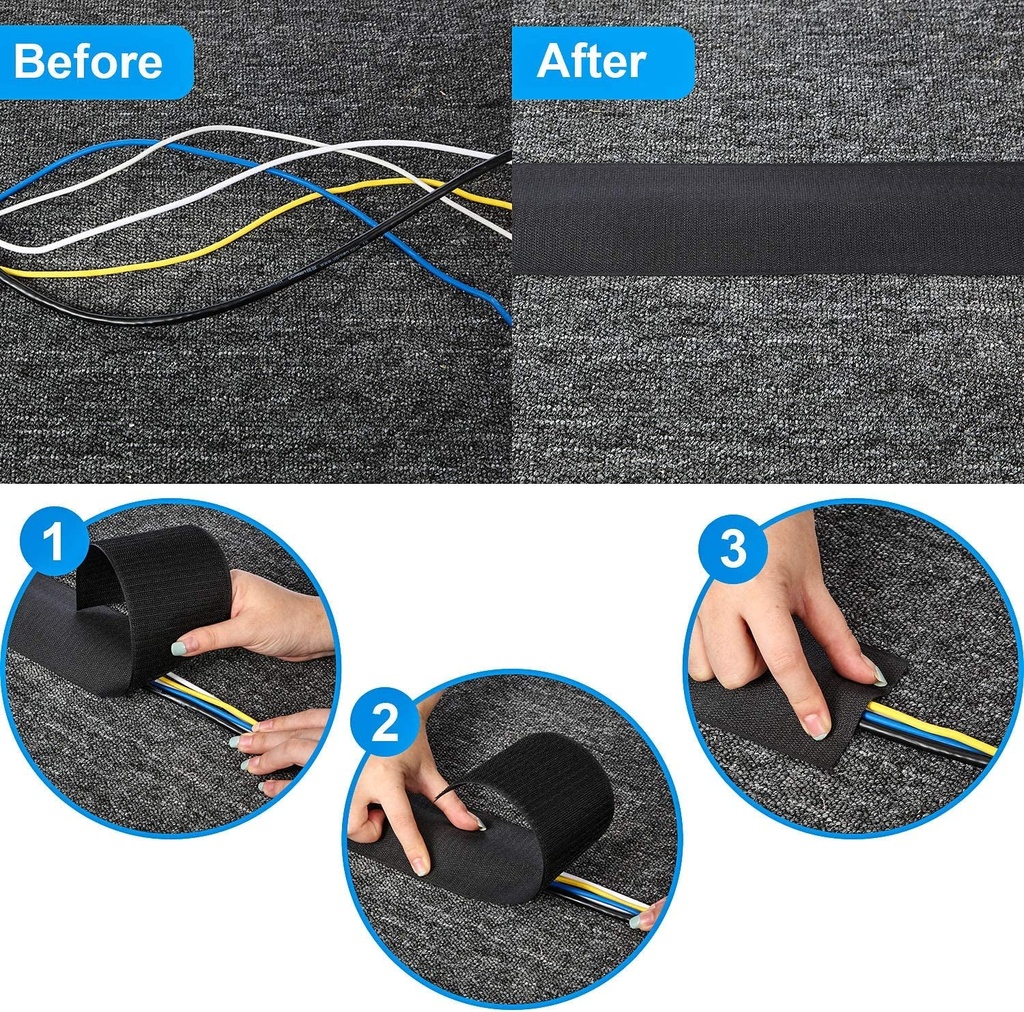 Before

After

1

2

3