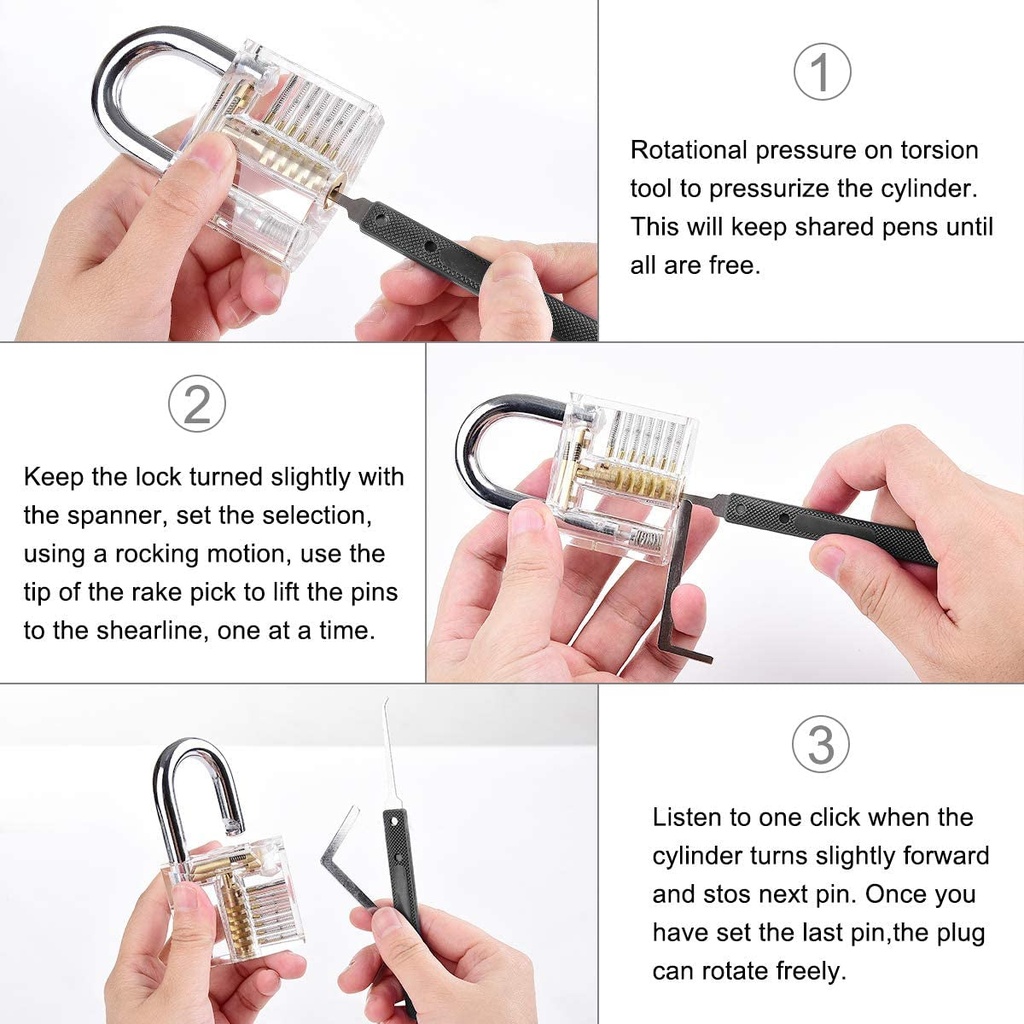 ①

Rotational pressure on torsion tool to pressurize the cylinder. This will keep shared pens until all are free.

②

Keep the lock turned slightly with the spanner, set the selection, using a rocking motion, use the tip of the rake pick to lift the pins to the shearline, one at a time.

③

Listen to one click when the cylinder turns slightly forward and stos next pin. Once you have set the last pin,the plug can rotate freely.