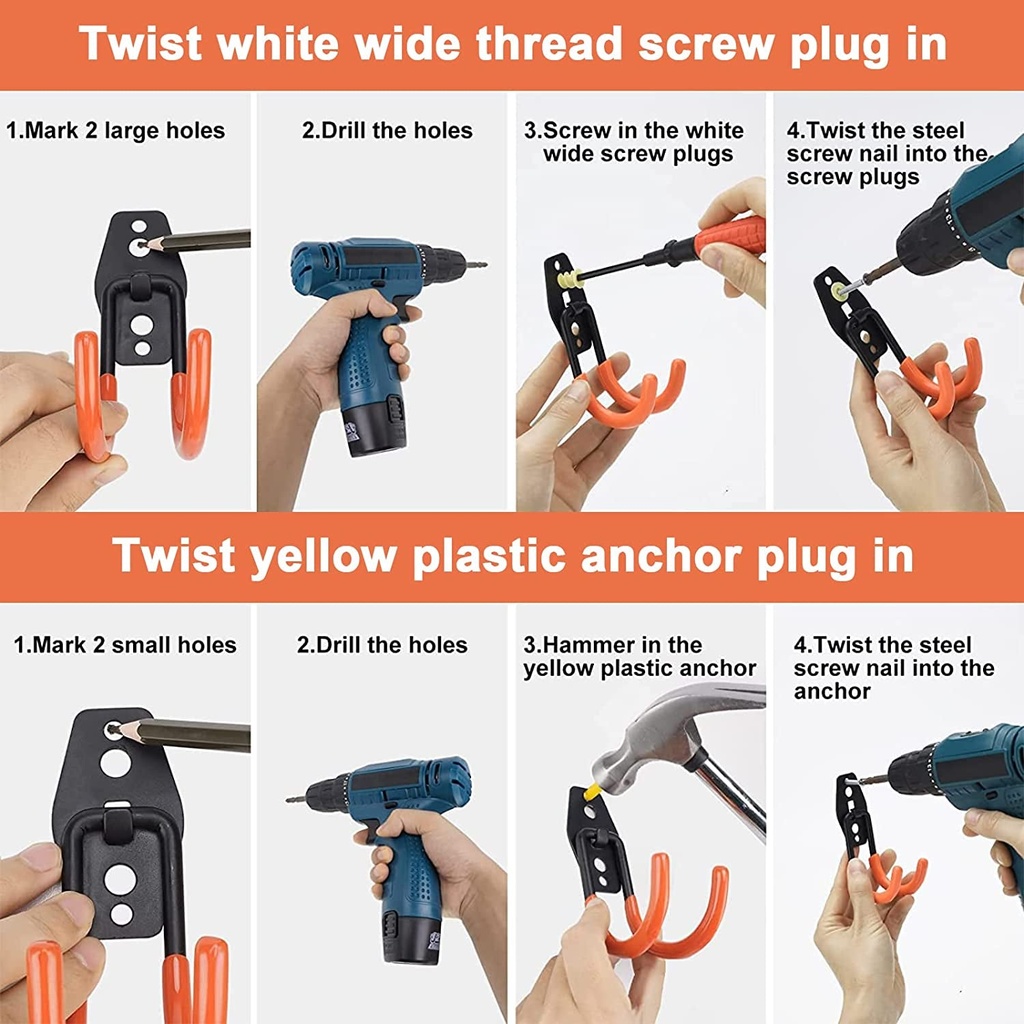 Twist white wide thread screw plug in

1.Mark 2 large holes

2.Drill the holes

3.Screw in the white wide screw plugs

4.Twist the steel screw nail into the screw plugs

Twist yellow plastic anchor plug in

1.Mark 2 small holes

2.Drill the holes

3.Hammer in the yellow plastic anchor

4.Twist the steel screw nail into the anchor