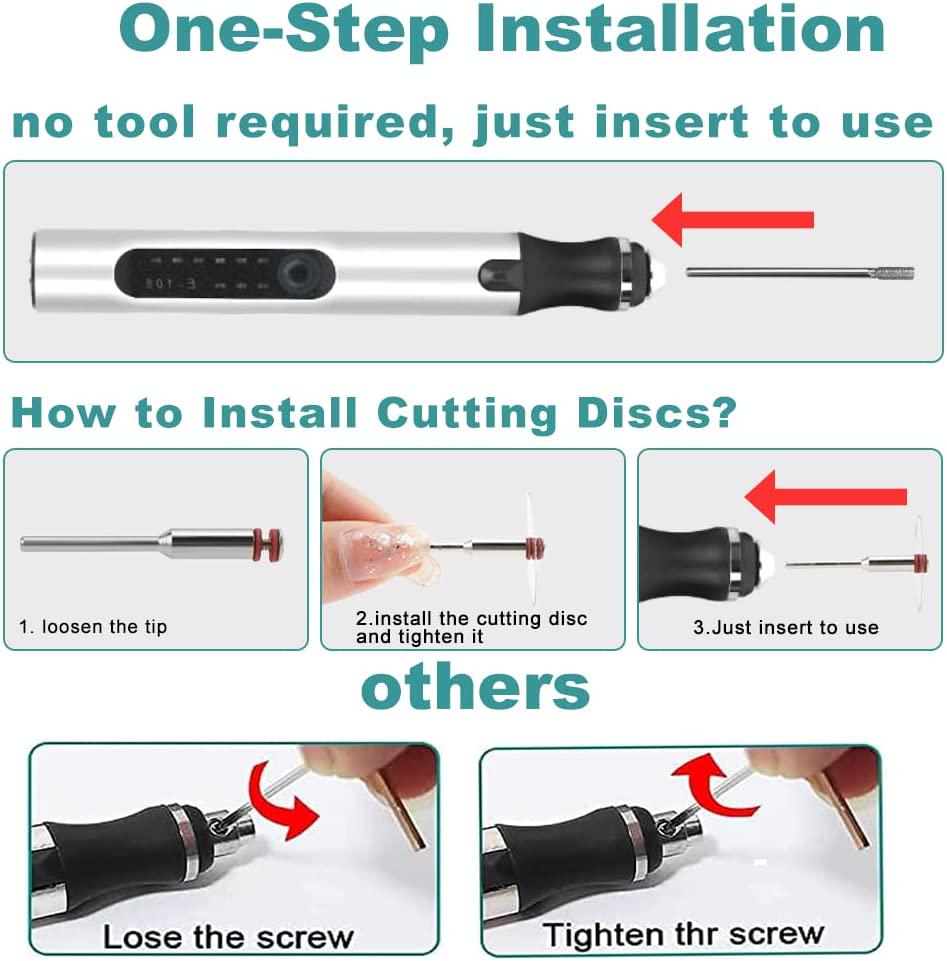 One-Step Installation

no tool required, just insert to use

How to Install Cutting Discs?

1. loosen the tip

2.install the cutting disc and tighten it

3.Just insert to use

others

Lose the screw

Tighten thr screw