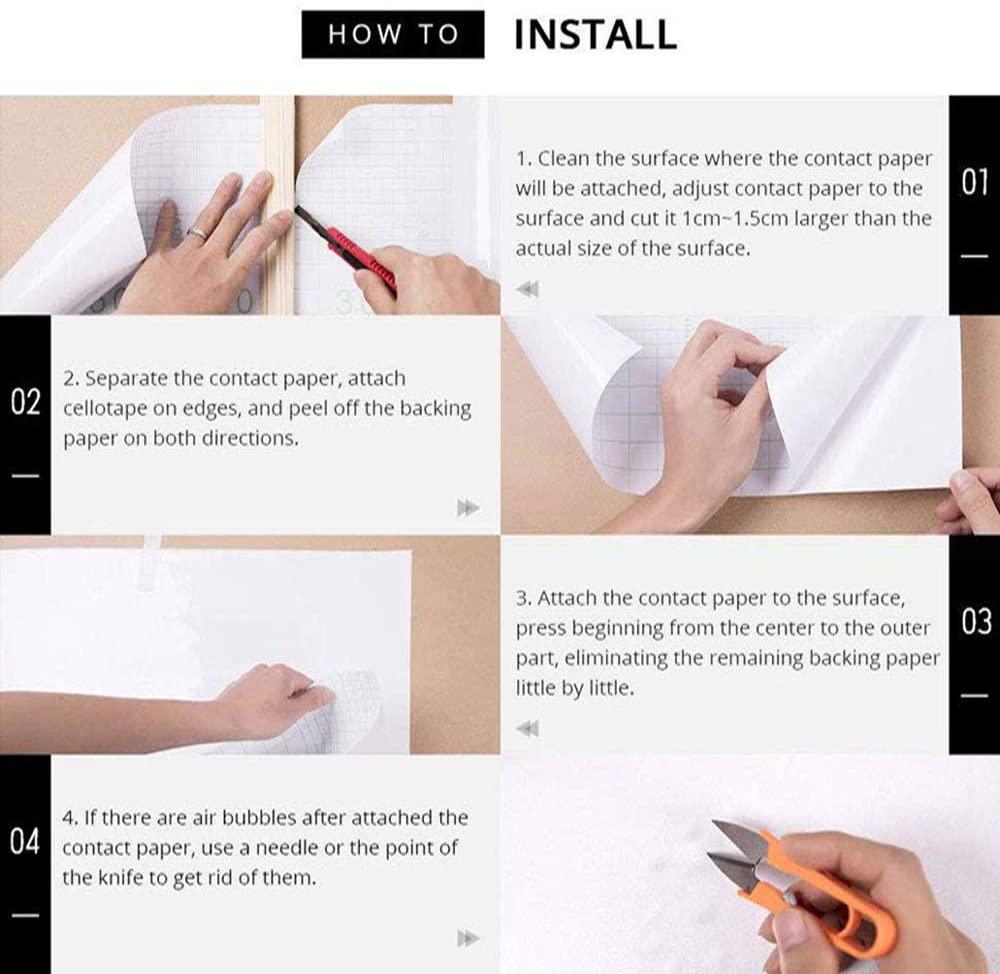 HOW TO INSTALL

1. Clean the surface where the contact paper will be attached, adjust contact paper to the surface and cut it 1cm~1.5cm larger than the actual size of the surface.

01

02

2. Separate the contact paper, attach cellotape on edges, and peel off the backing paper on both directions.

3. Attach the contact paper to the surface, press beginning from the center to the outer part, eliminating the remaining backing paper little by little.

03

04

4. If there are air bubbles after attached the contact paper, use a needle or the point of the knife to get rid of them.