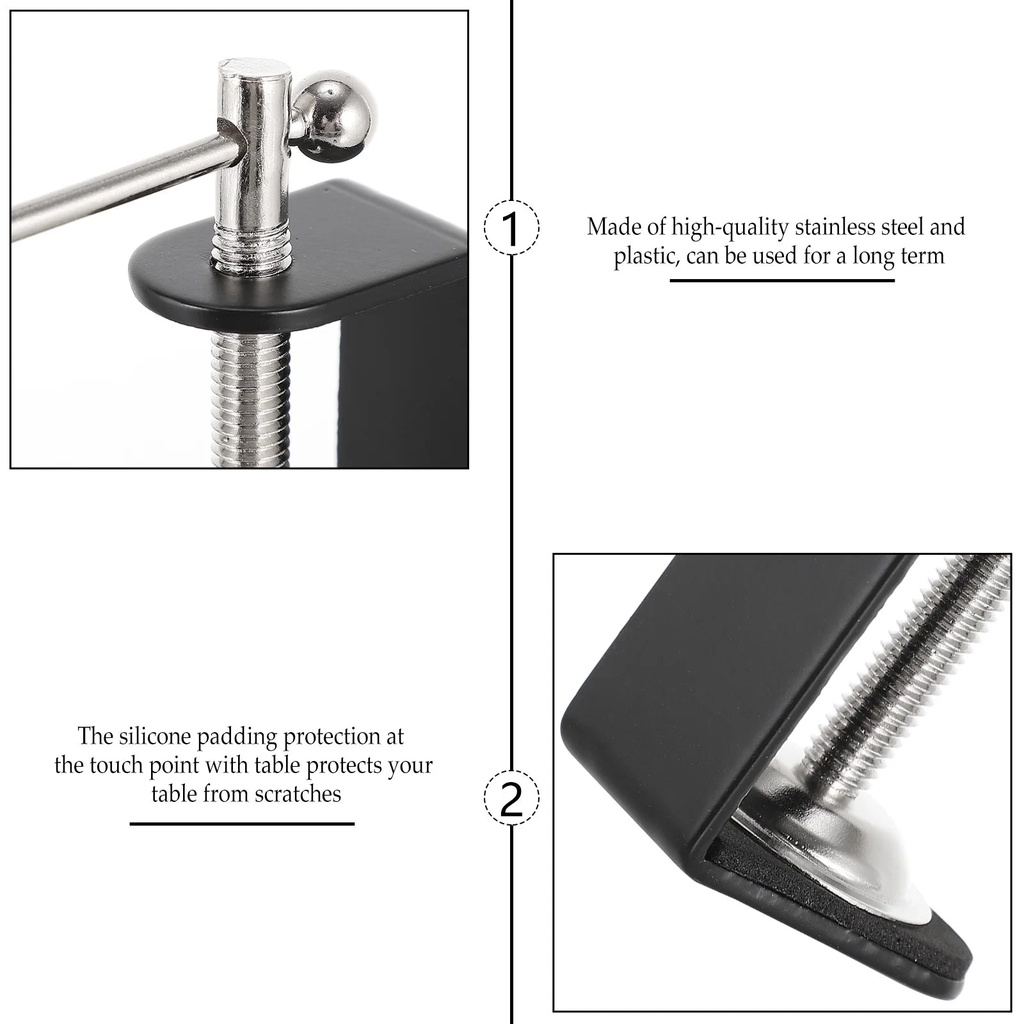 1

Made of high-quality stainless steel and plastic, can be used for a long term

The silicone padding protection at the touch point with table protects your table from scratches

2