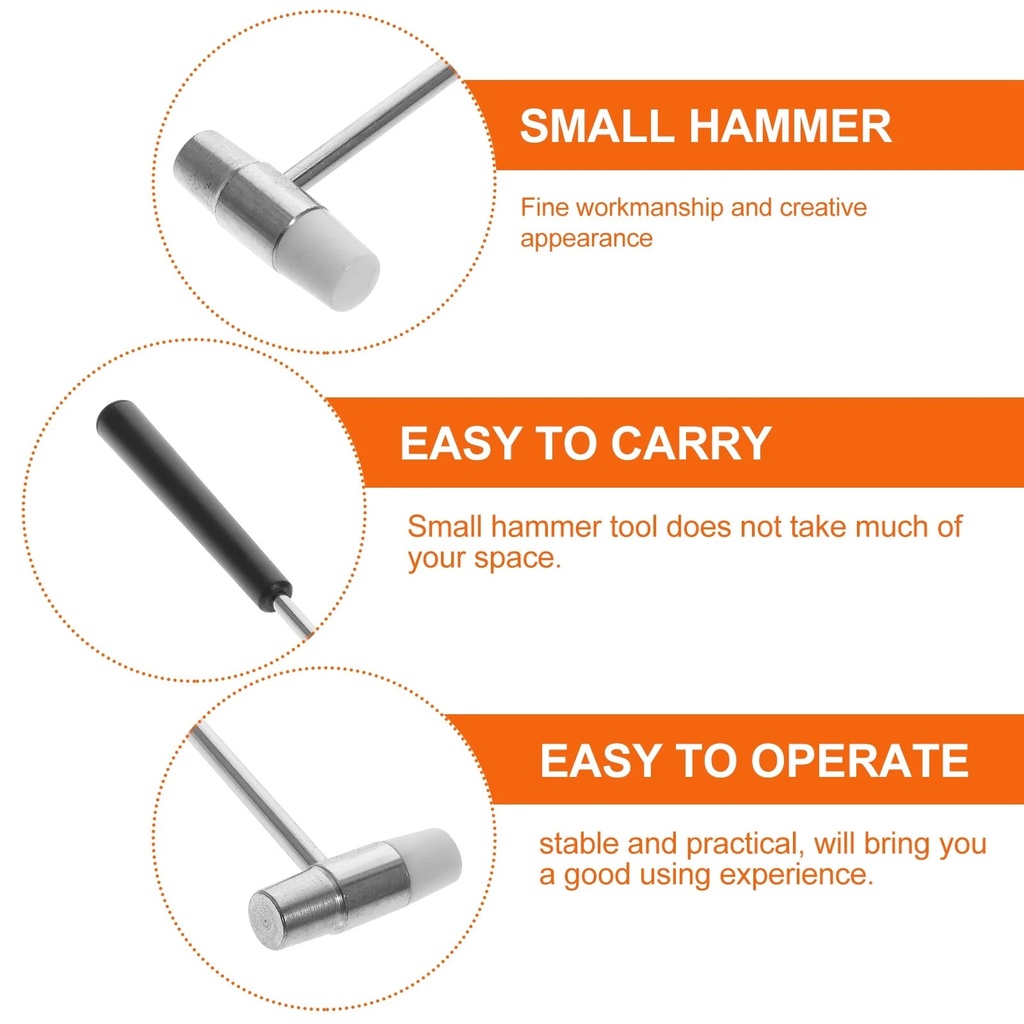 SMALL HAMMER

Fine workmanship and creative appearance

EASY TO CARRY

Small hammer tool does not take much of your space.

EASY TO OPERATE

stable and practical, will bring you a good using experience.