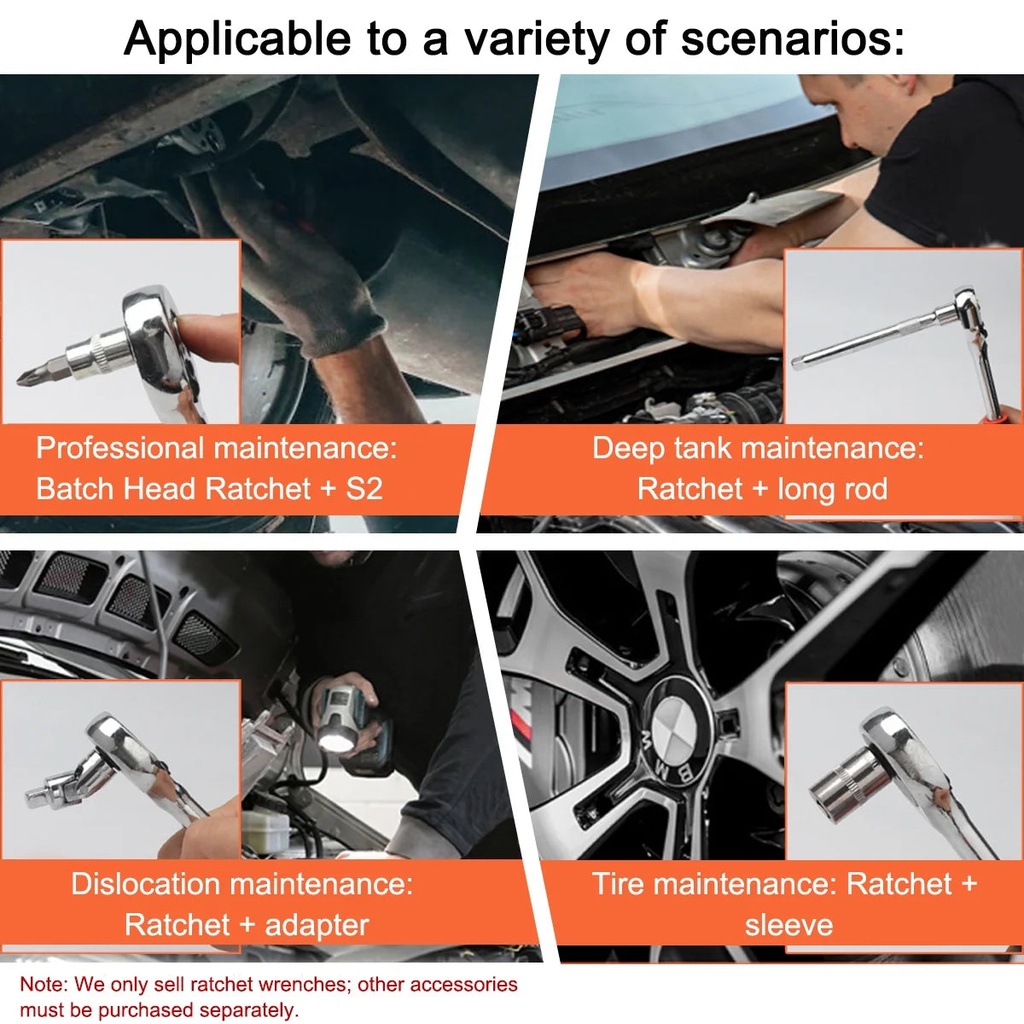 Applicable to a variety of scenarios:

Professional maintenance: Batch Head Ratchet + S2

Deep tank maintenance: Ratchet + long rod

Dislocation maintenance: Ratchet + adapter

BMW

Tire maintenance: Ratchet + sleeve

Note: We only sell ratchet wrenches; other accessories must be purchased separately.