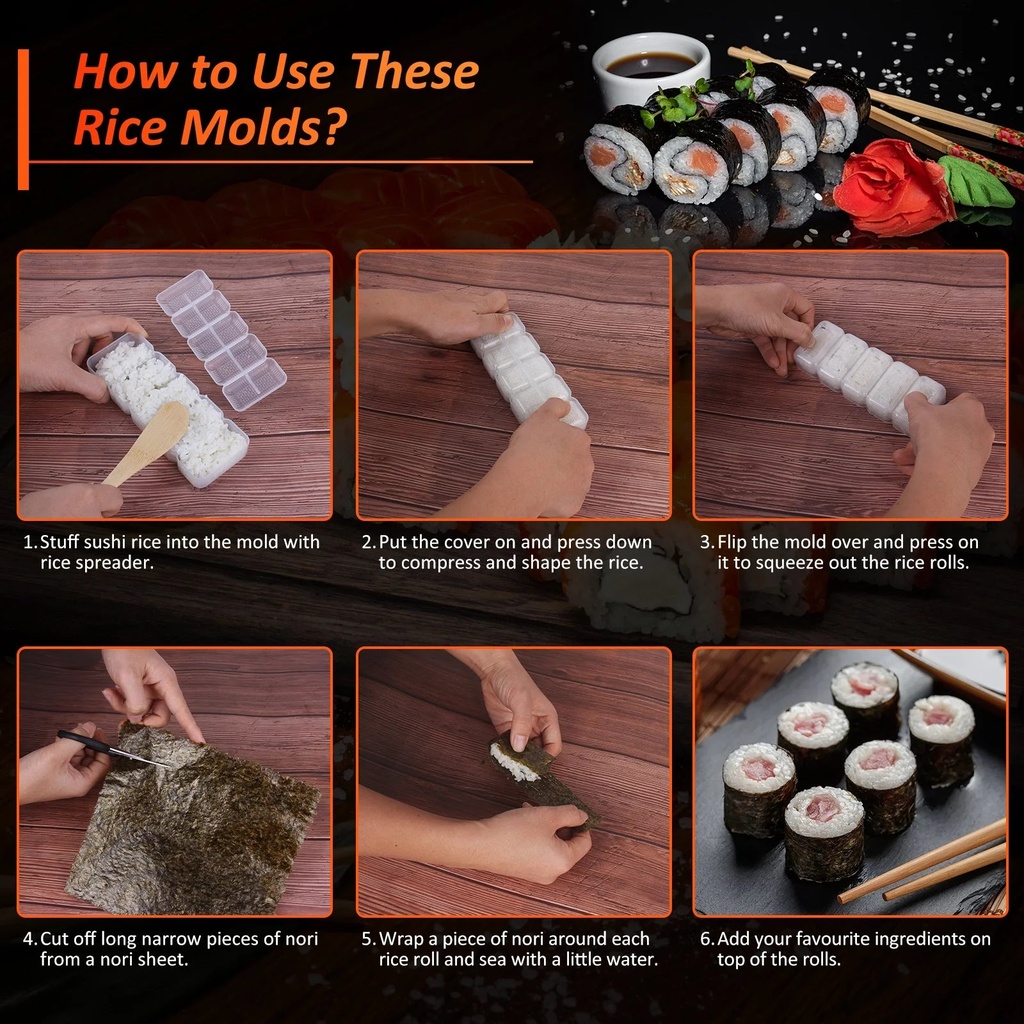 How to Use These Rice Molds?

1. Stuff sushi rice into the mold with rice spreader.

2. Put the cover on and press down to compress and shape the rice.

3. Flip the mold over and press on it to squeeze out the rice rolls.

4. Cut off long narrow pieces of nori from a nori sheet.

5. Wrap a piece of nori around each rice roll and sea with a little water.

6. Add your favourite ingredients on top of the rolls.