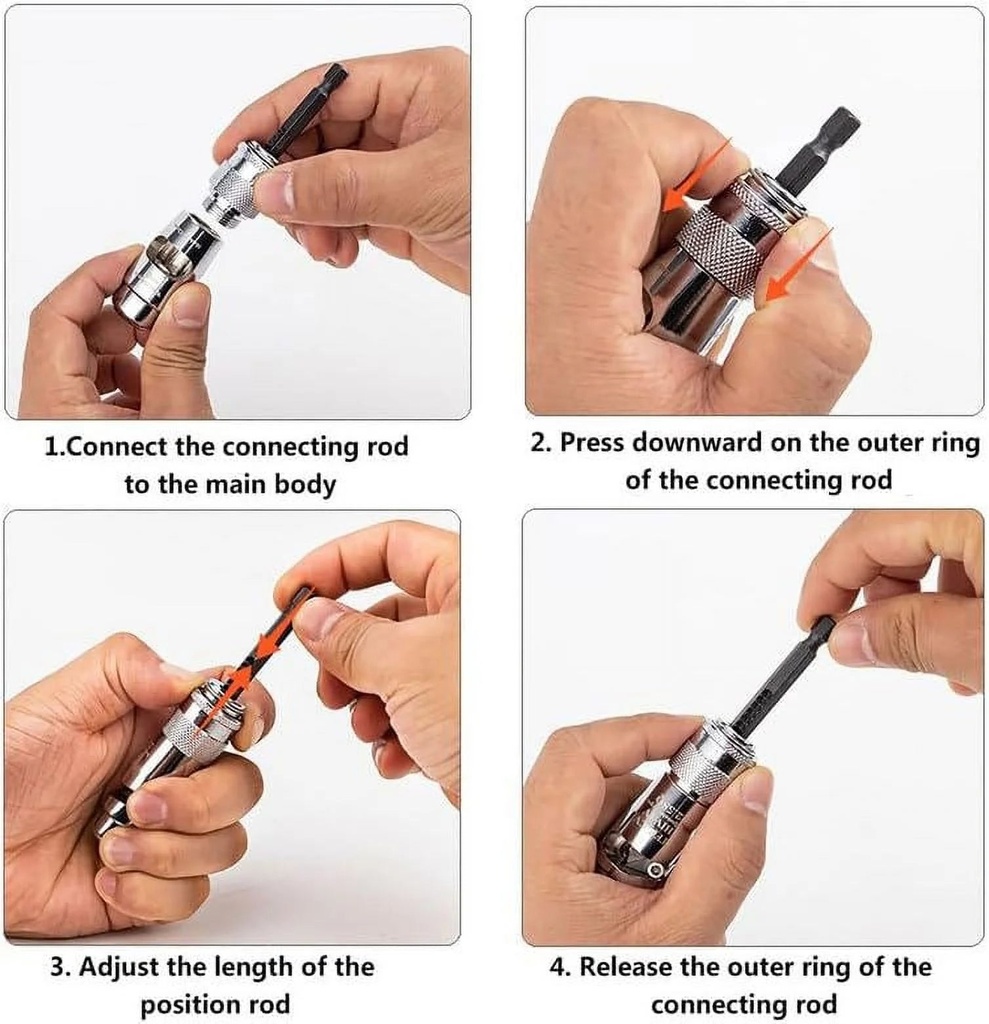 1.Connect the connecting rod to the main body

2. Press downward on the outer ring of the connecting rod

3. Adjust the length of the position rod

4. Release the outer ring of the connecting rod