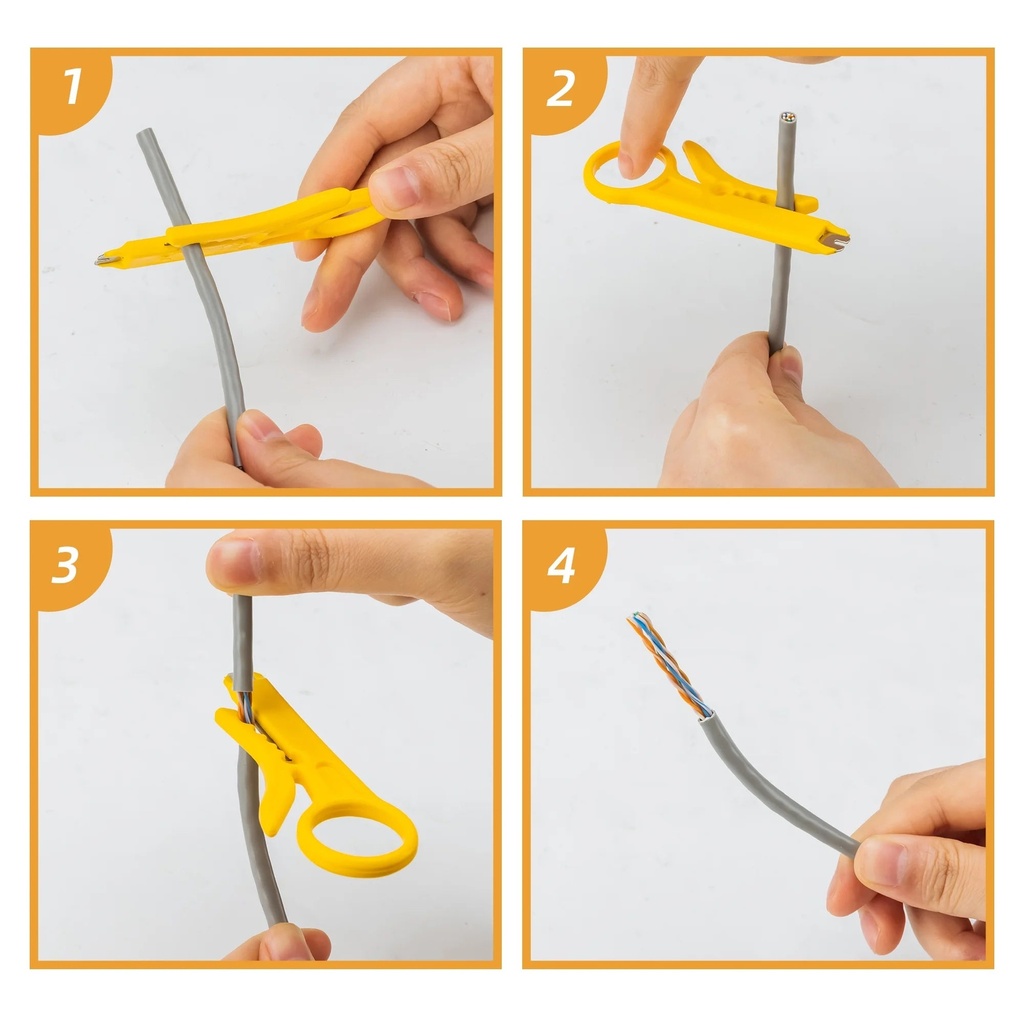 1

2

3

4