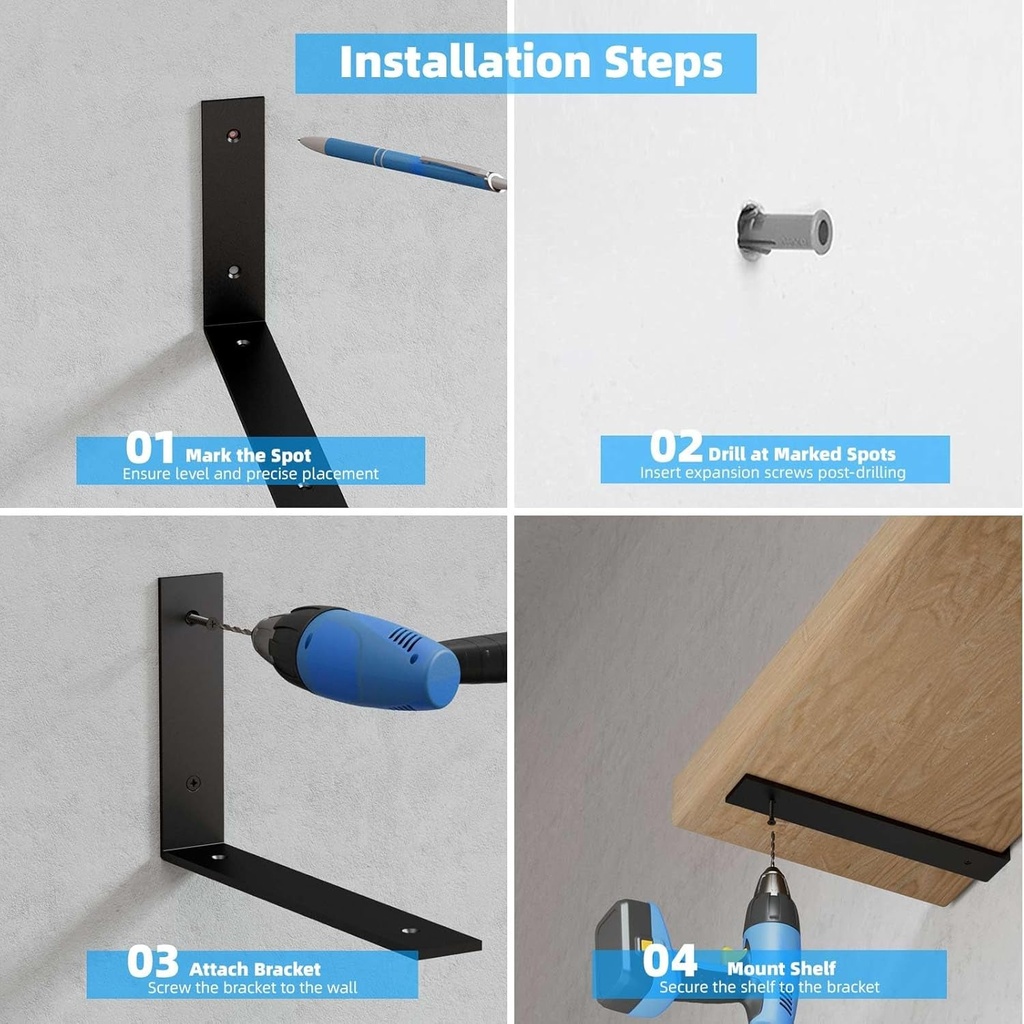 Installation Steps

01 Mark the Spot
Ensure level and precise placement

02 Drill at Marked Spots
Insert expansion screws post-drilling

03 Attach Bracket
Screw the bracket to the wall

04 Mount Shelf
Secure the shelf to the bracket