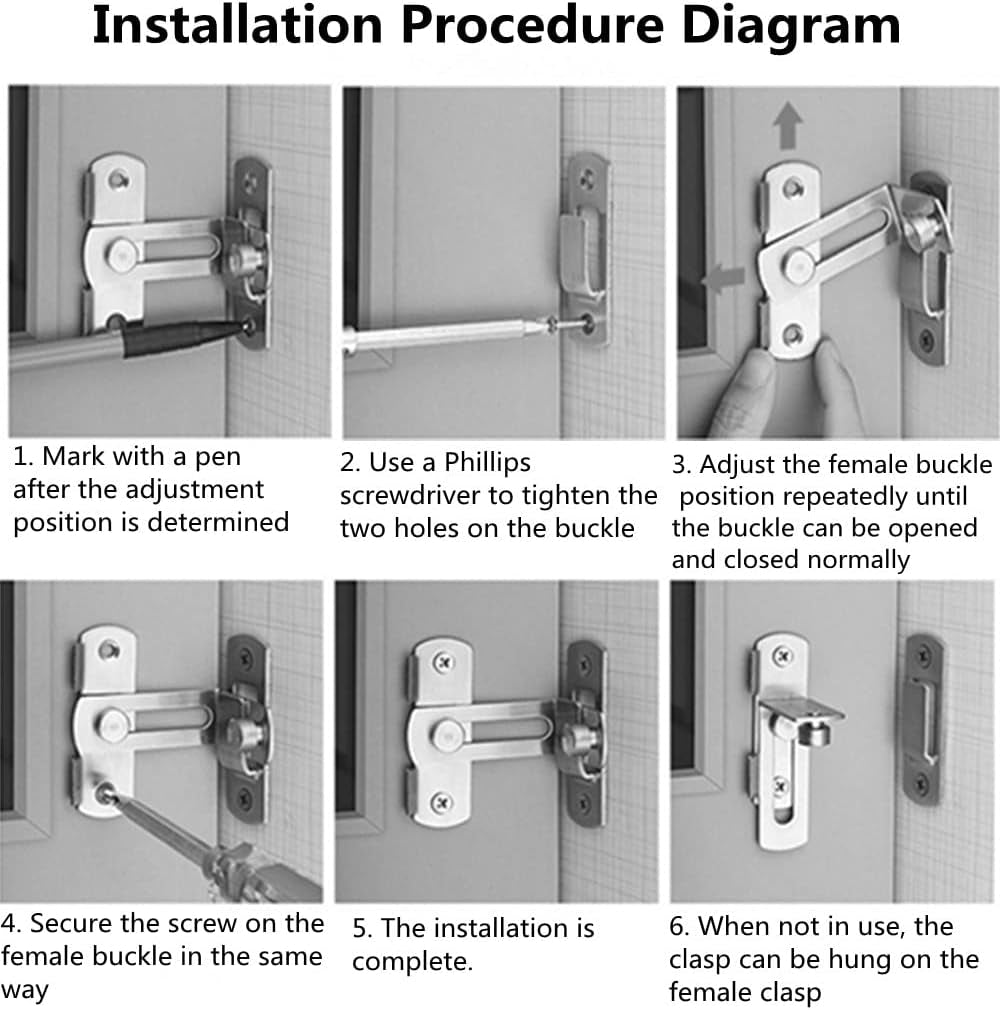 Installation Procedure Diagram

1. Mark with a pen after the adjustment position is determined

2. Use a Phillips screwdriver to tighten the two holes on the buckle

3. Adjust the female buckle position repeatedly until the buckle can be opened and closed normally

4. Secure the screw on the female buckle in the same way

5. The installation is complete.

6. When not in use, the clasp can be hung on the female clasp