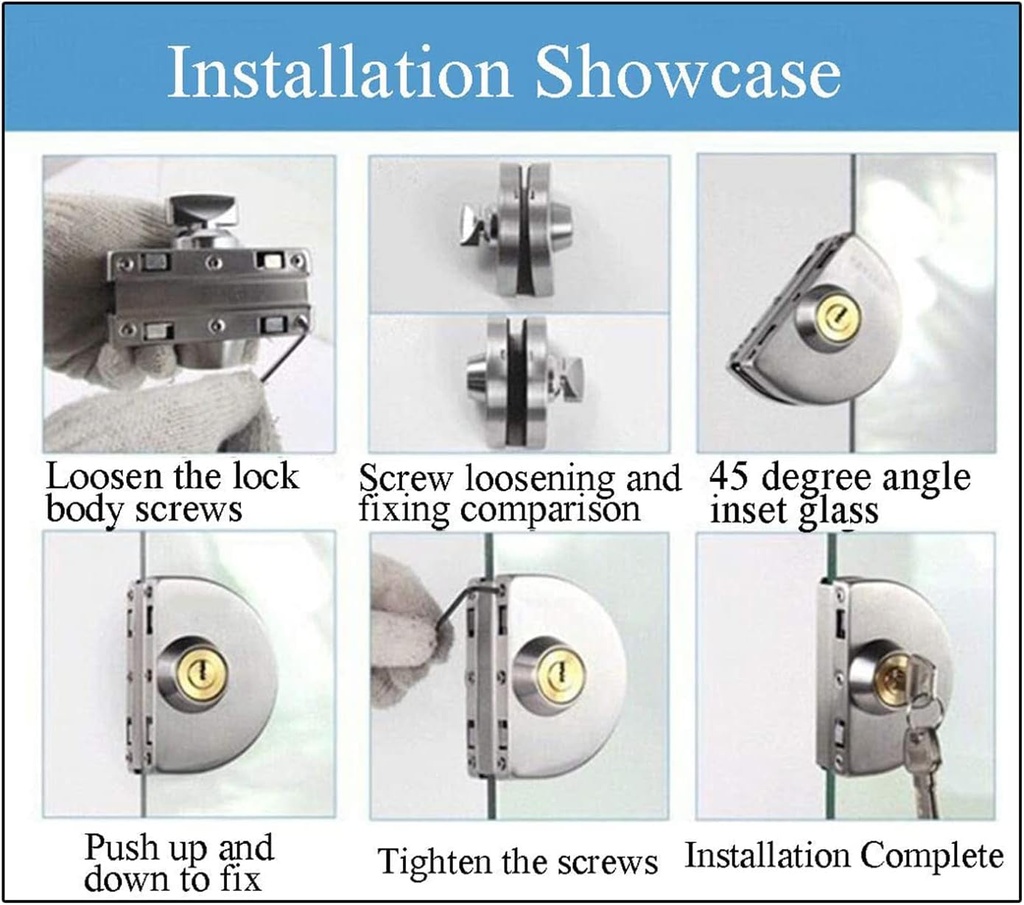 Installation Showcase

Loosen the lock body screws

Screw loosening and fixing comparison

45 degree angle inset glass

Push up and down to fix

Tighten the screws

Installation Complete