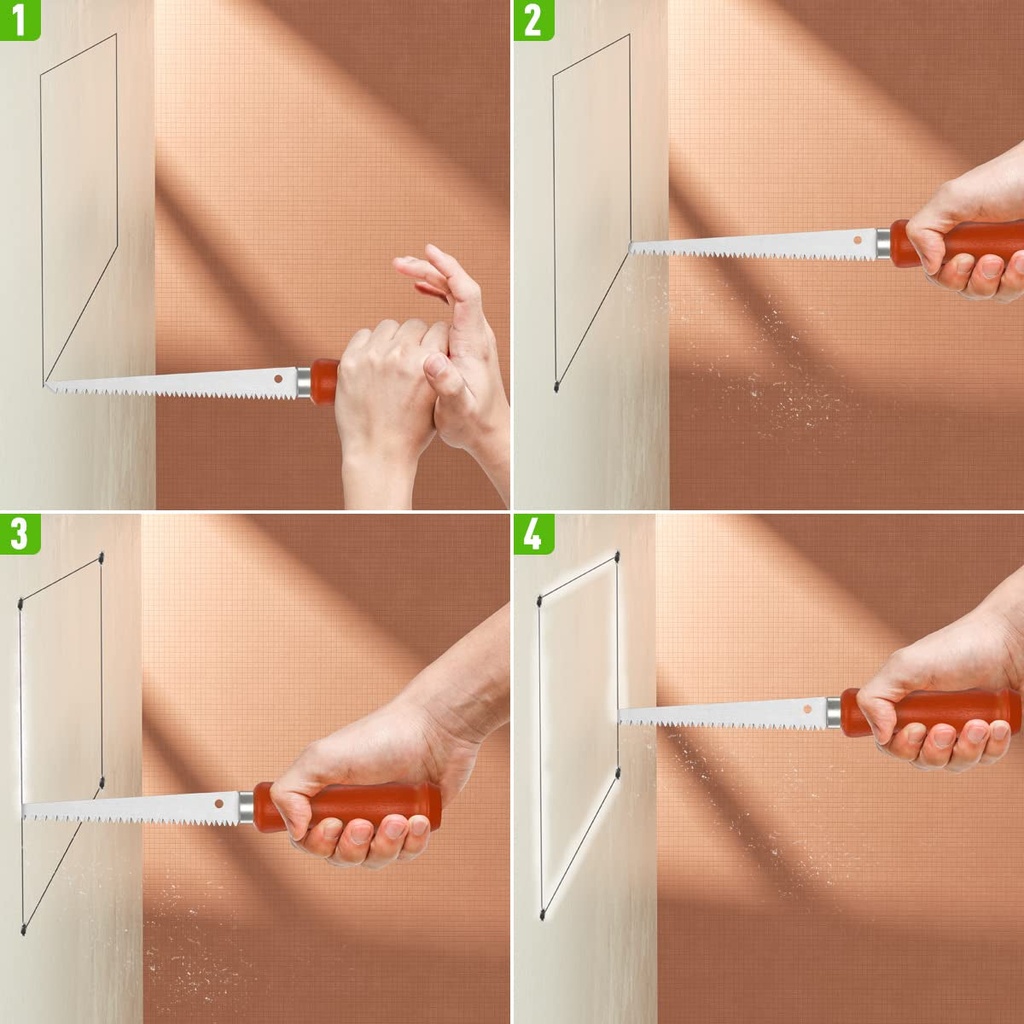 1

2

3

4