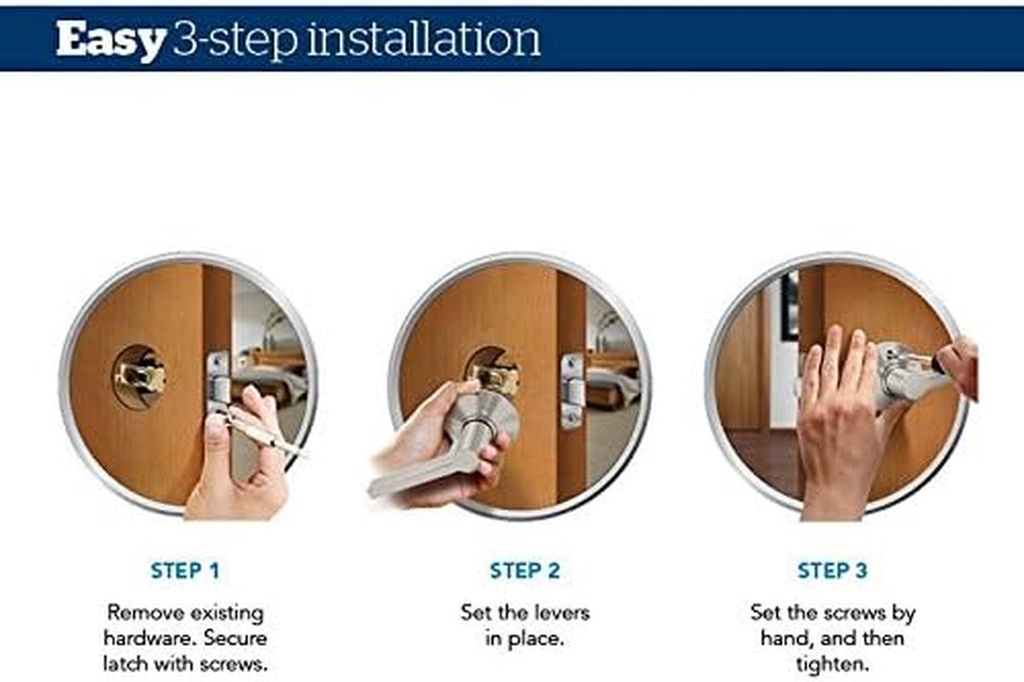 Easy 3-step installation

STEP 1

Remove existing hardware. Secure latch with screws.

STEP 2

Set the levers in place.

STEP 3

Set the screws by hand, and then tighten.