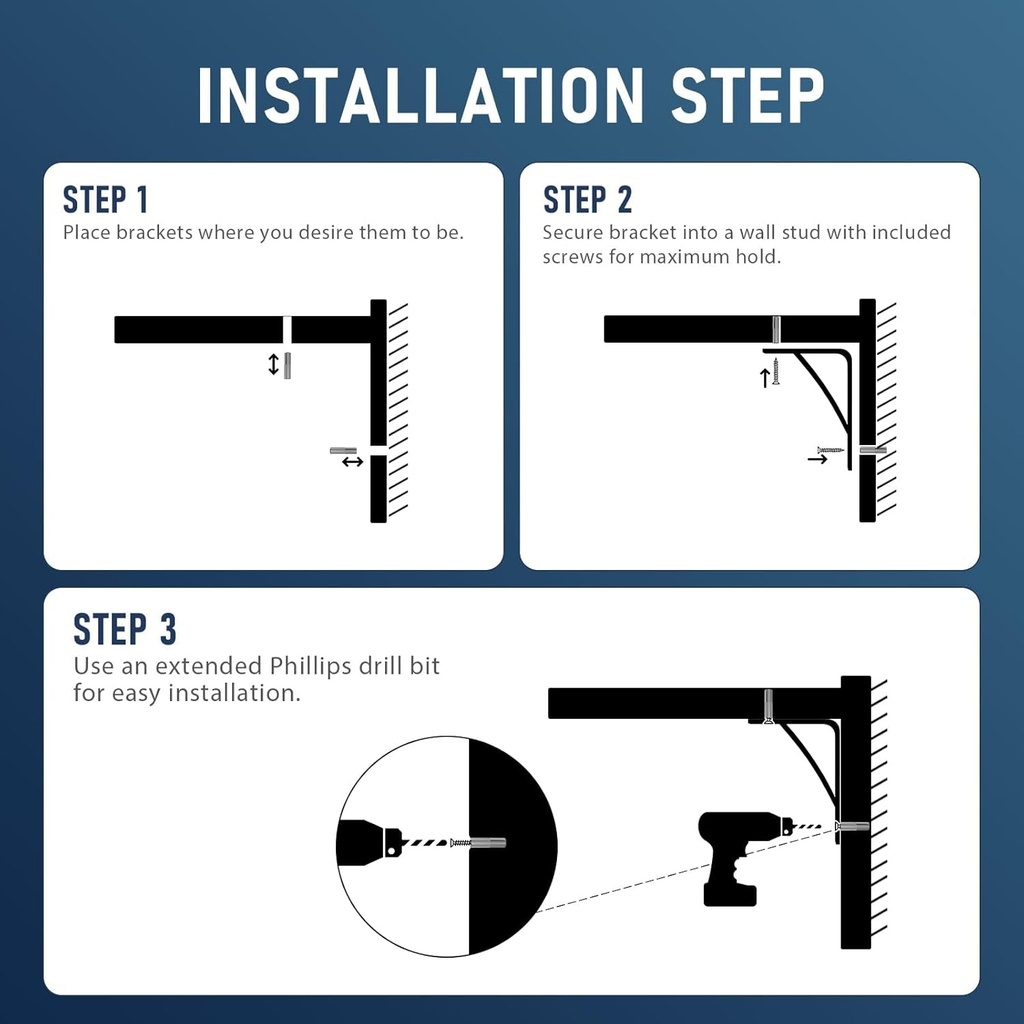 INSTALLATION STEP

STEP 1
Place brackets where you desire them to be.

STEP 2
Secure bracket into a wall stud with included screws for maximum hold.

STEP 3
Use an extended Phillips drill bit for easy installation.