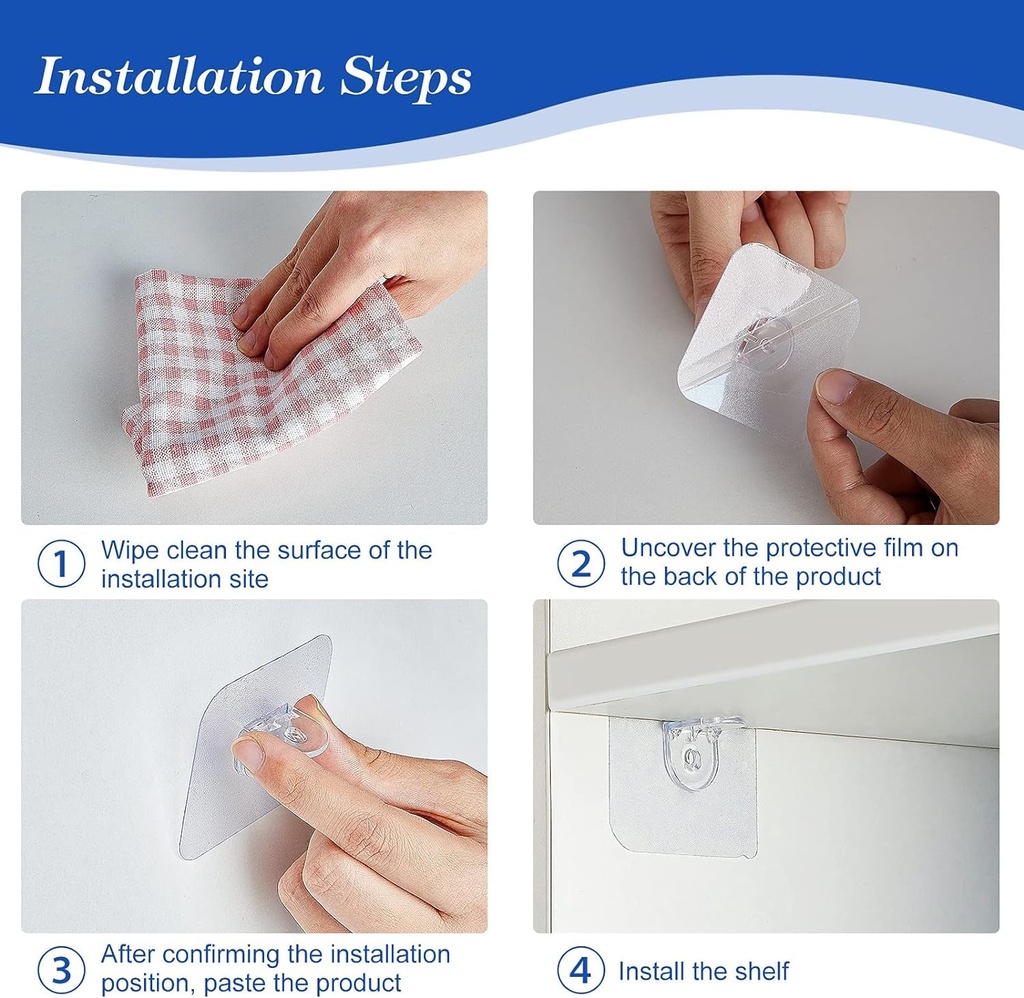 Installation Steps

1 Wipe clean the surface of the installation site

2 Uncover the protective film on the back of the product

3 After confirming the installation position, paste the product

4 Install the shelf