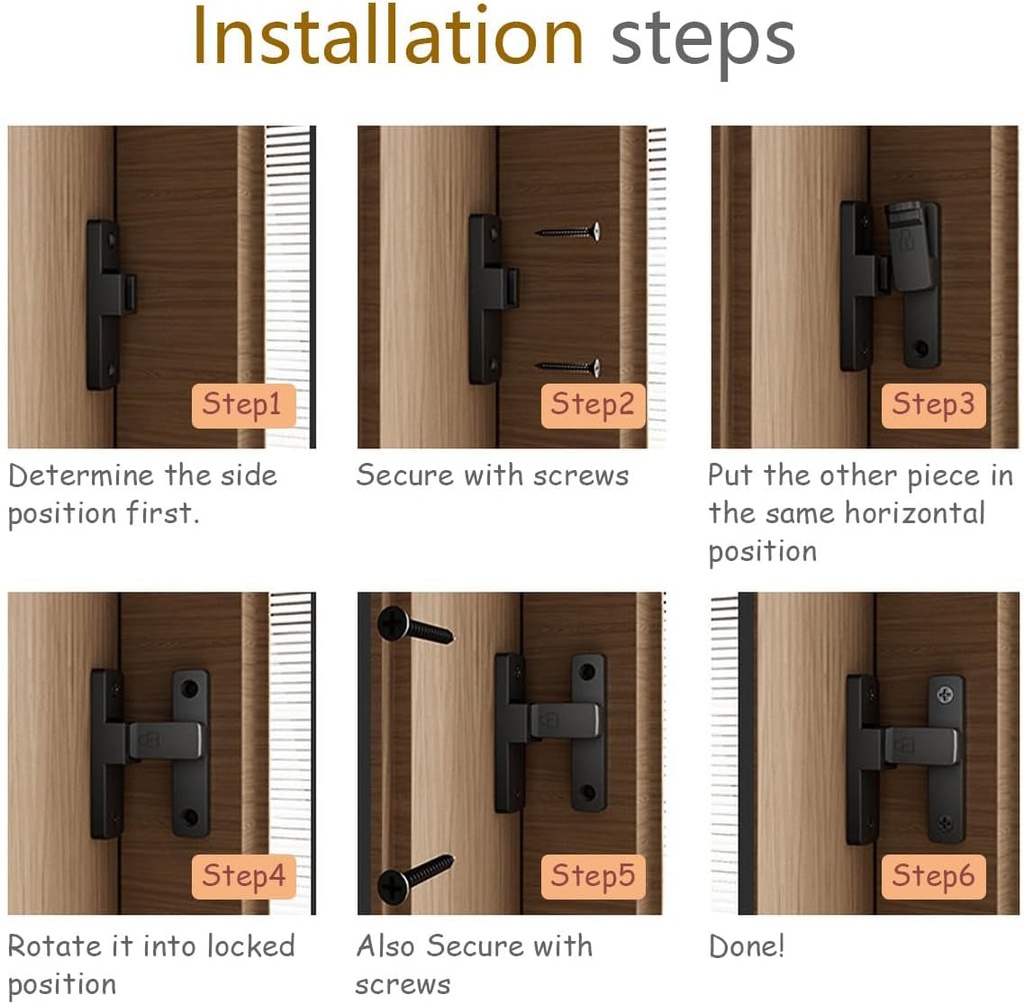 Installation steps

Step1
Determine the side position first.

Step2
Secure with screws

Step3
Put the other piece in the same horizontal position

Step4
Rotate it into locked position

Step5
Also Secure with screws

Step6
Done!