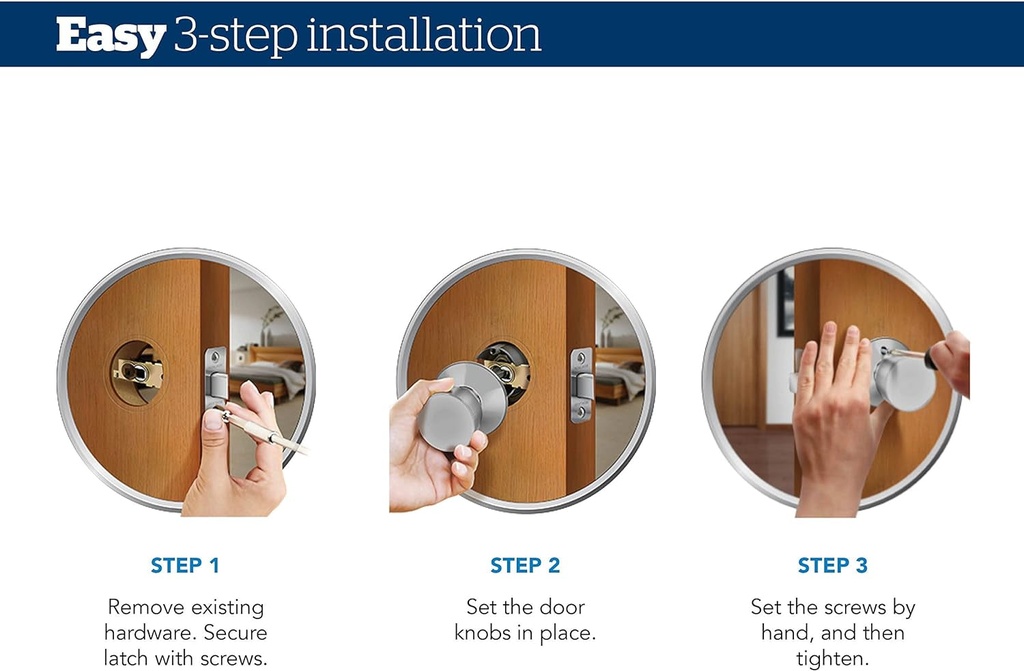 Easy 3-step installation

STEP 1

Remove existing hardware. Secure latch with screws.

STEP 2

Set the door knobs in place.

STEP 3

Set the screws by hand, and then tighten.