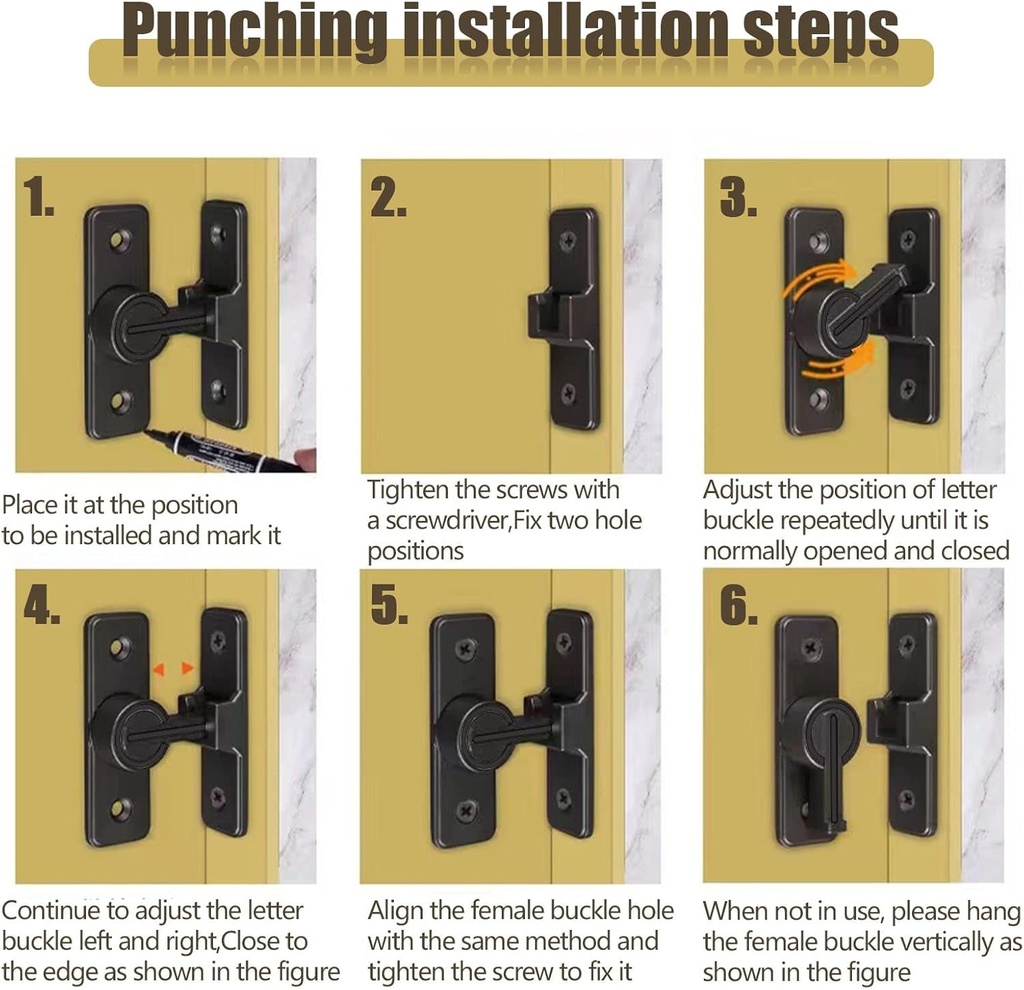 Punching installation steps

1.

Place it at the position to be installed and mark it

2.

Tighten the screws with a screwdriver,Fix two hole positions

3.

Adjust the position of letter buckle repeatedly until it is normally opened and closed

4.

Continue to adjust the letter buckle left and right,Close to the edge as shown in the figure

5.

Align the female buckle hole with the same method and tighten the screw to fix it

6.

When not in use, please hang the female buckle vertically as shown in the figure