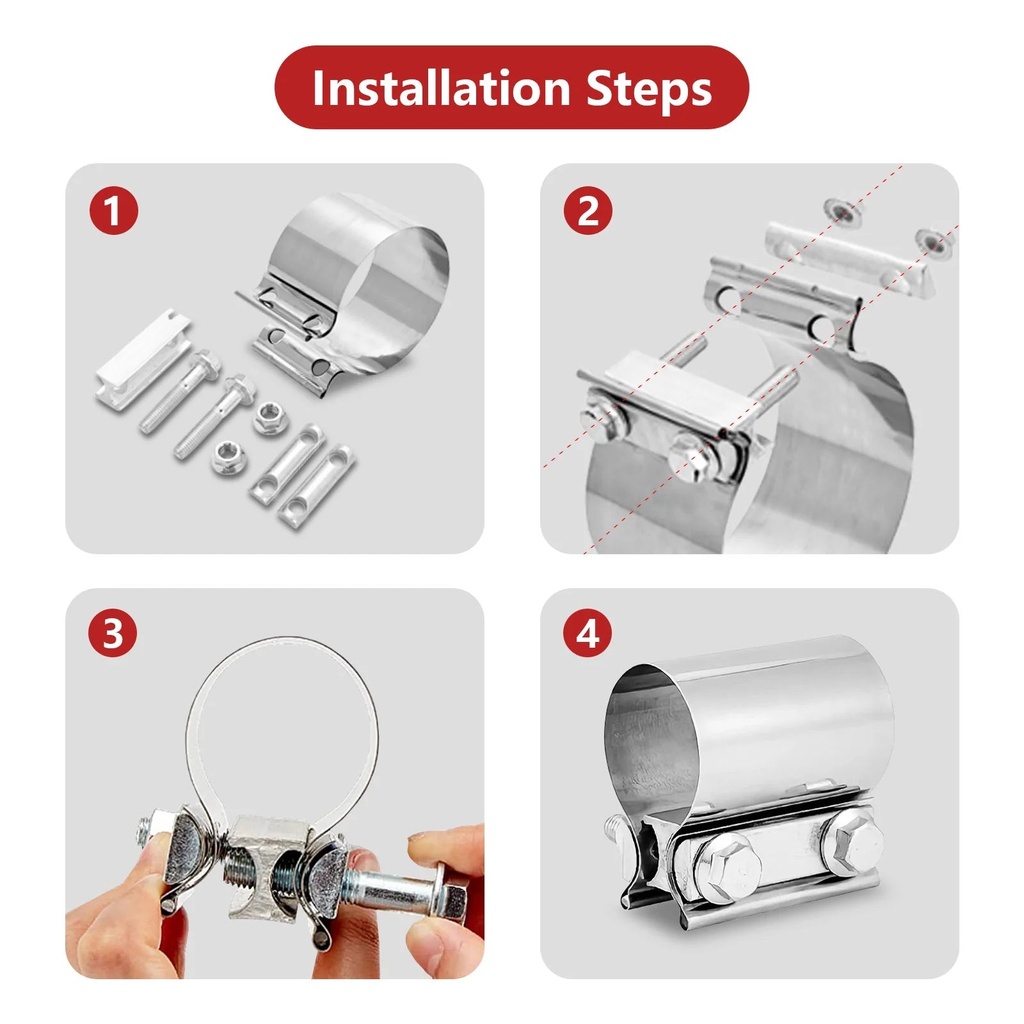 Installation Steps

1

2

3

4