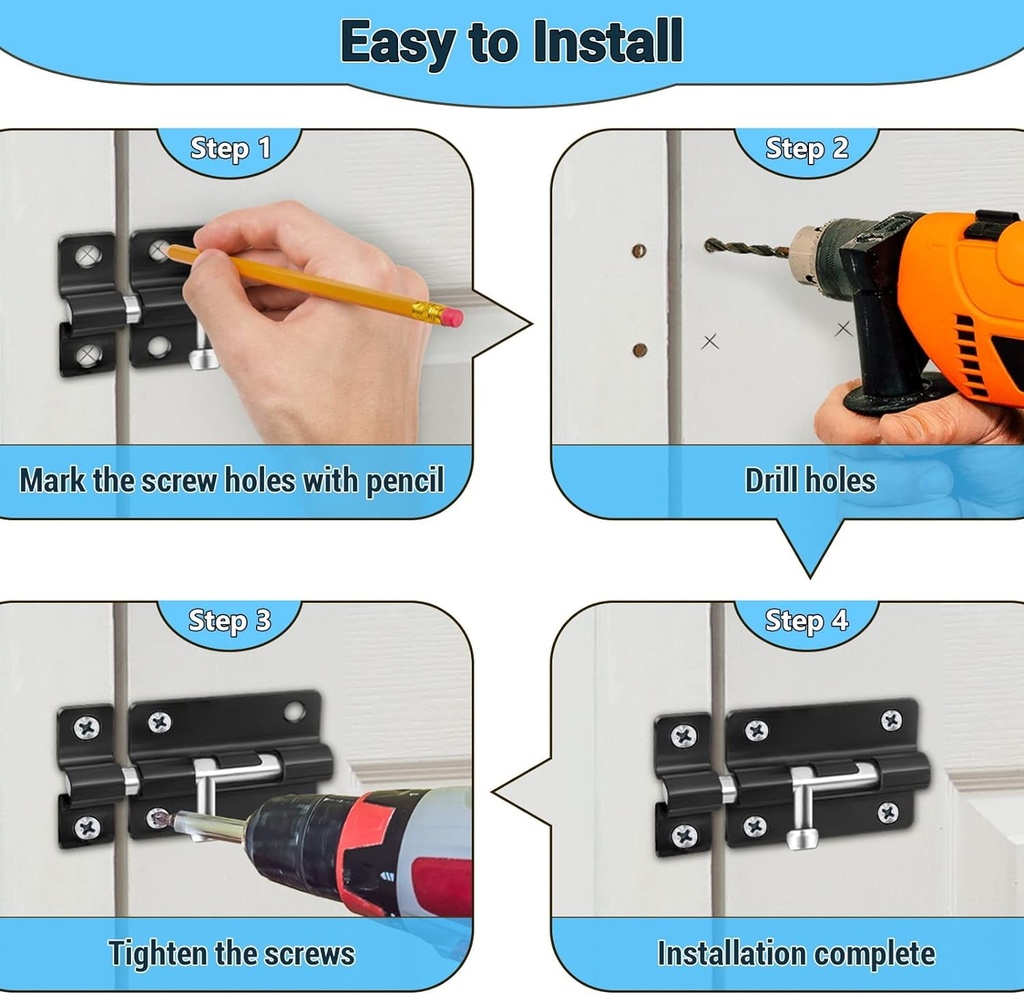 Easy to Install

Step 1

Mark the screw holes with pencil

Step 2

Drill holes

Step 3

Tighten the screws

Step 4

Installation complete