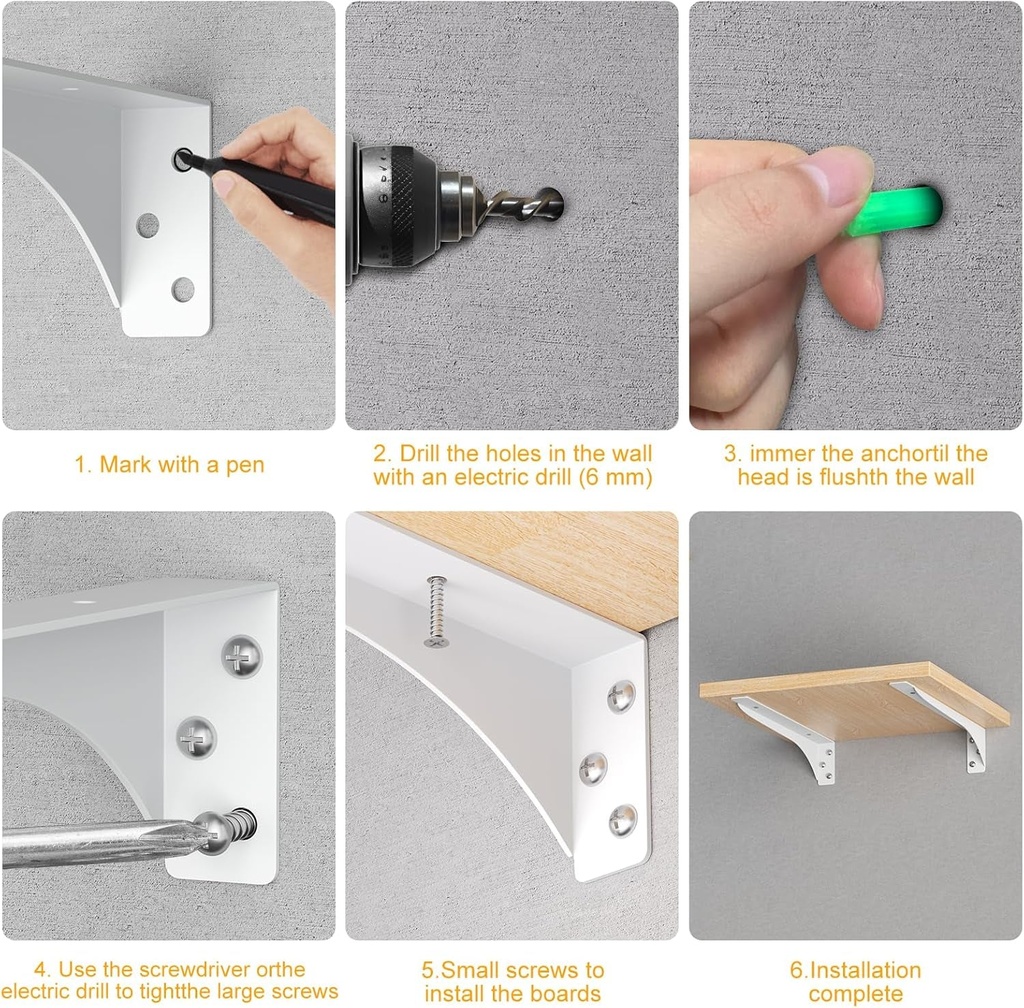 1. Mark with a pen

2. Drill the holes in the wall with an electric drill (6 mm)

3. immer the anchortil the head is flushth the wall

4. Use the screwdriver orthe electric drill to tighthe large screws

5.Small screws to install the boards

6.Installation complete