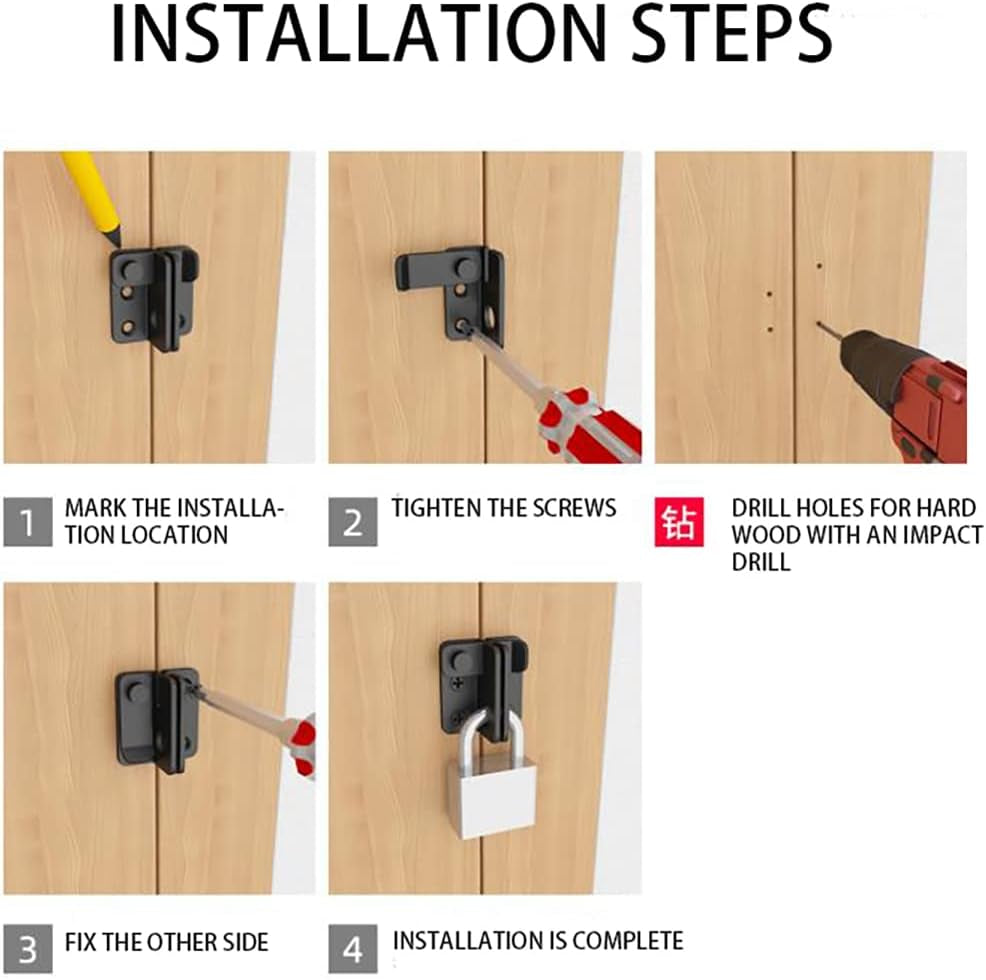 INSTALLATION STEPS

1 MARK THE INSTALLATION LOCATION

2 TIGHTEN THE SCREWS

钻 DRILL HOLES FOR HARD WOOD WITH AN IMPACT DRILL

3 FIX THE OTHER SIDE

4 INSTALLATION IS COMPLETE