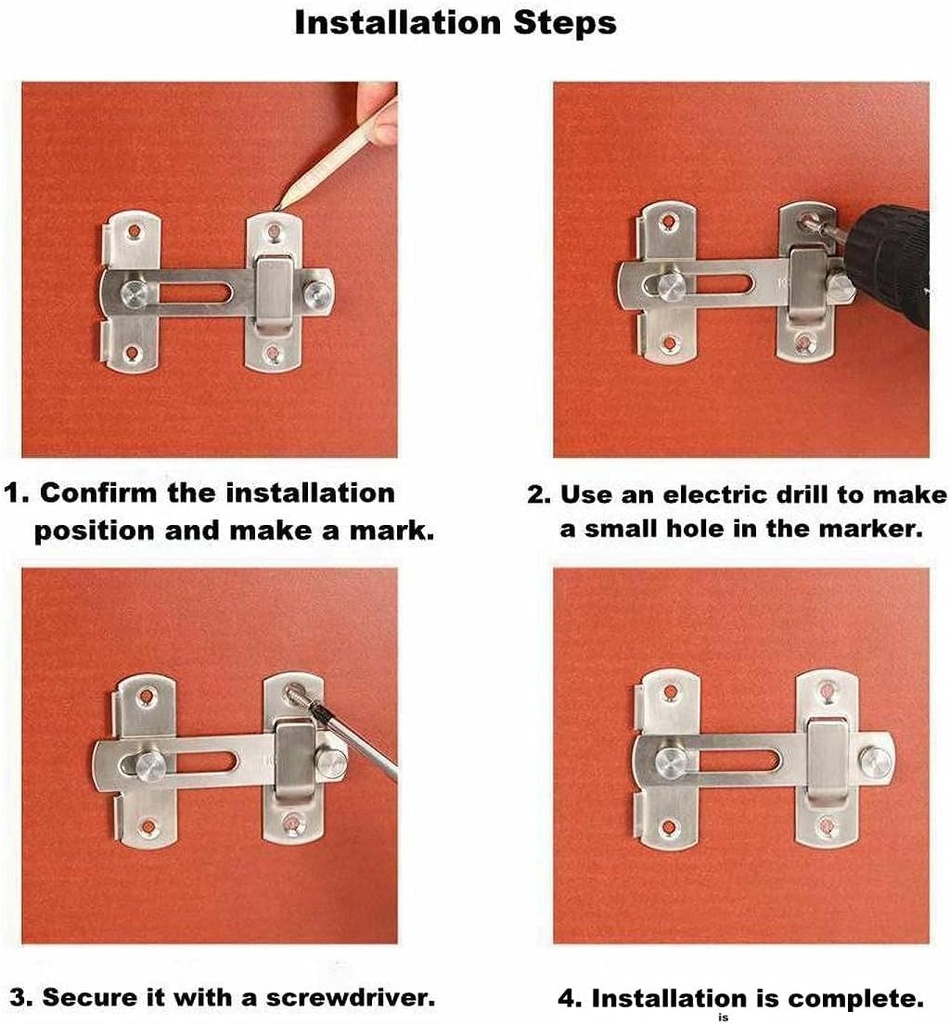 Installation Steps

1. Confirm the installation position and make a mark.

2. Use an electric drill to make a small hole in the marker.

3. Secure it with a screwdriver.

4. Installation is complete.

is