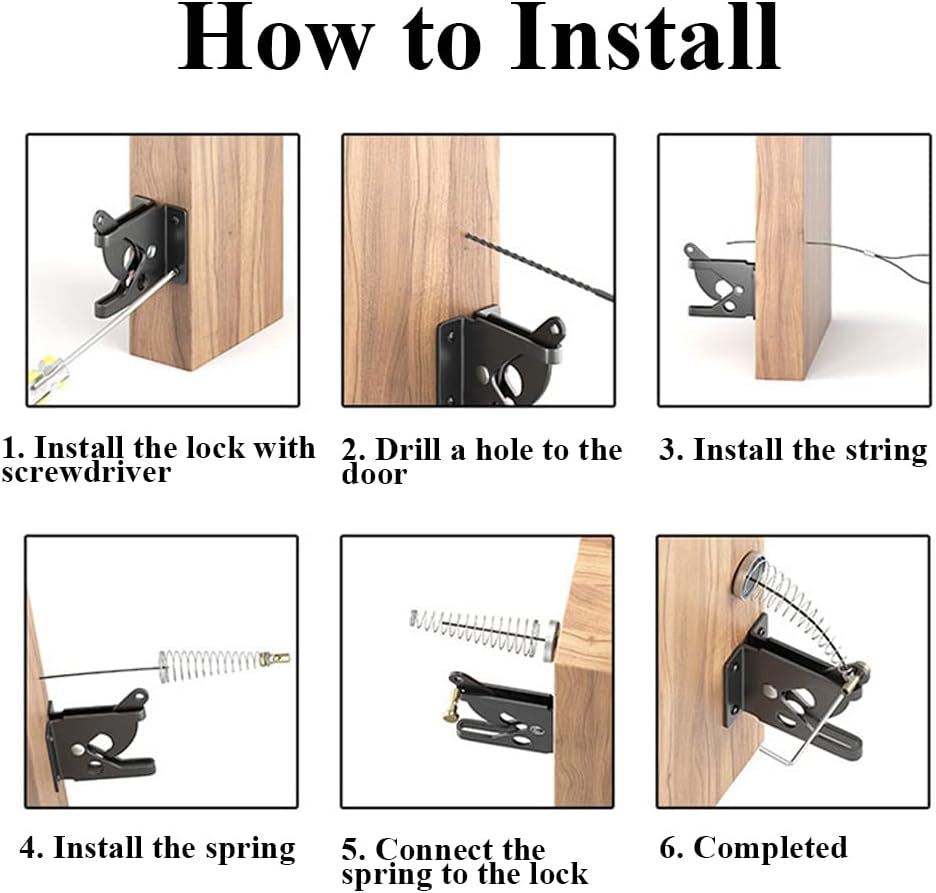 How to Install

1. Install the lock with screwdriver

2. Drill a hole to the door

3. Install the string

4. Install the spring

5. Connect the spring to the lock

6. Completed