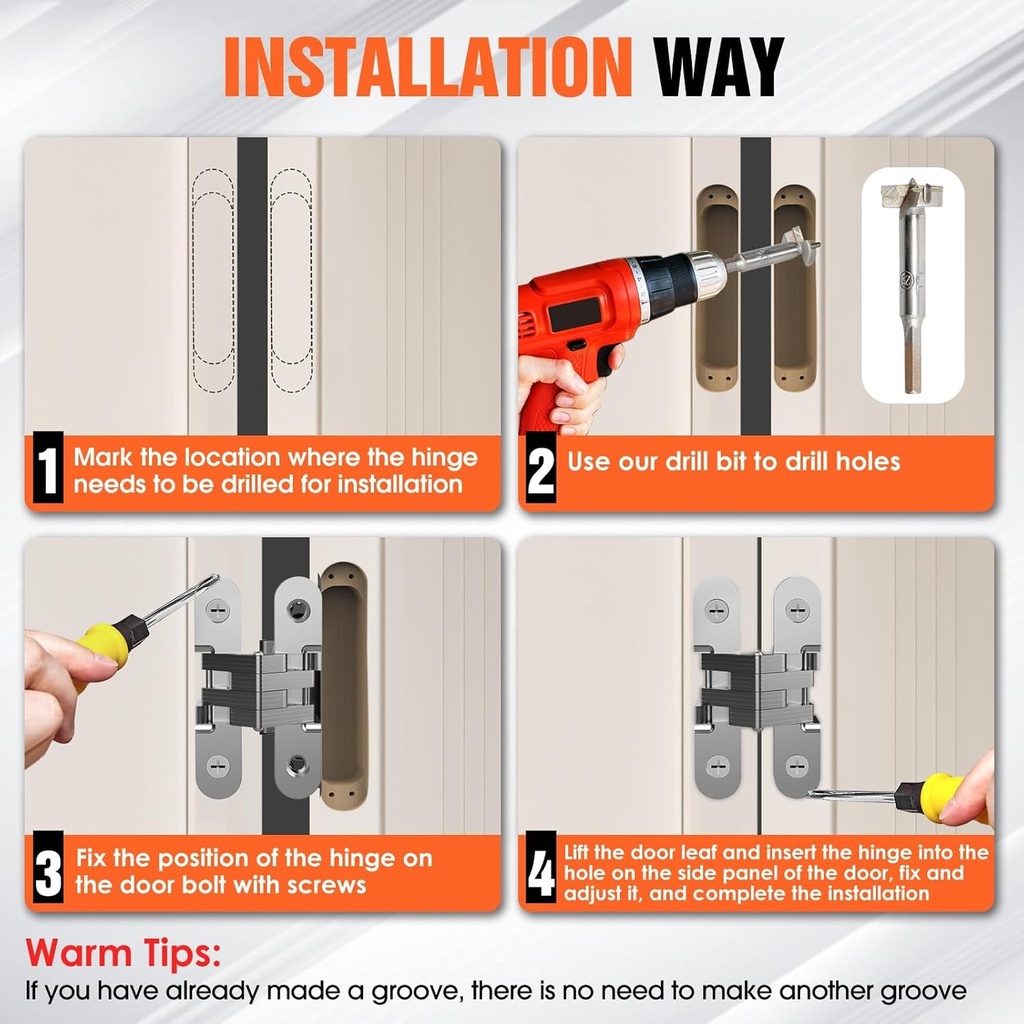 INSTALLATION WAY

1 Mark the location where the hinge needs to be drilled for installation

2 Use our drill bit to drill holes

3 Fix the position of the hinge on the door bolt with screws

4 Lift the door leaf and insert the hinge into the hole on the side panel of the door, fix and adjust it, and complete the installation

Warm Tips:
If you have already made a groove, there is no need to make another groove