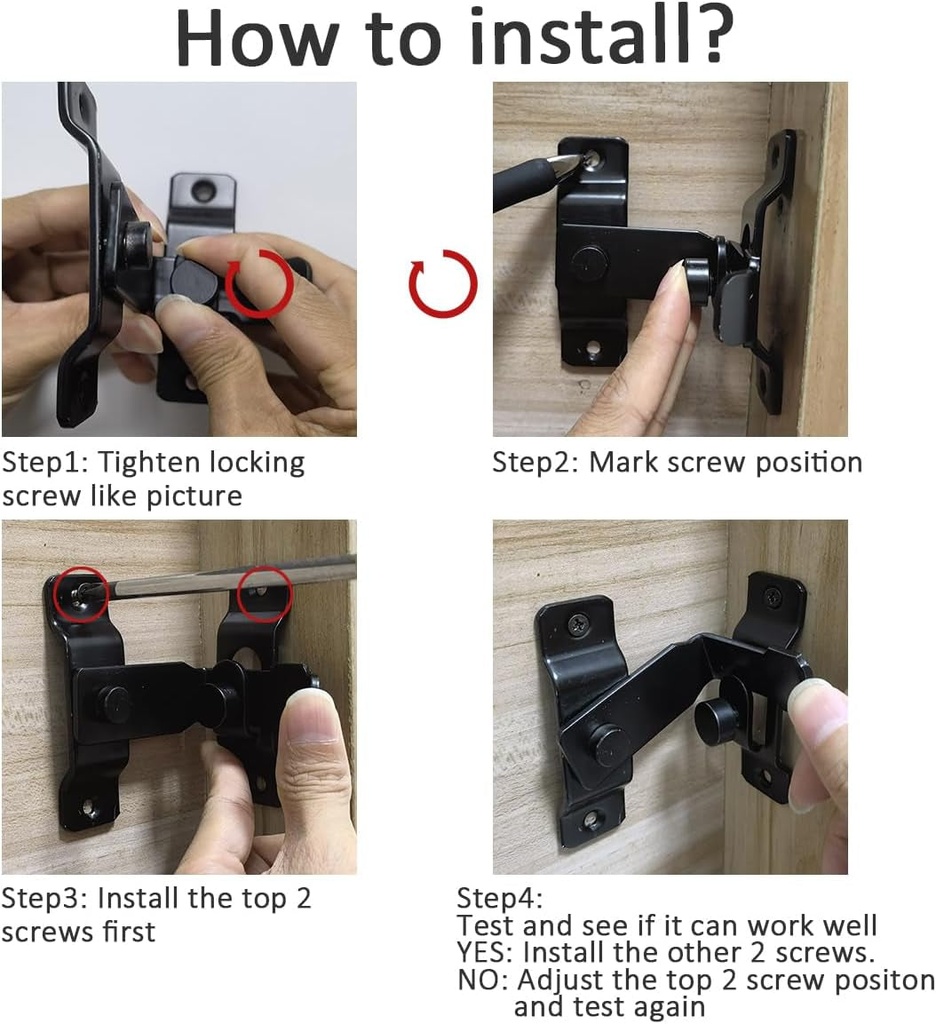 How to install?

Step1: Tighten locking screw like picture

Step2: Mark screw position

Step3: Install the top 2 screws first

Step4:
Test and see if it can work well
YES: Install the other 2 screws.
NO: Adjust the top 2 screw positon and test again