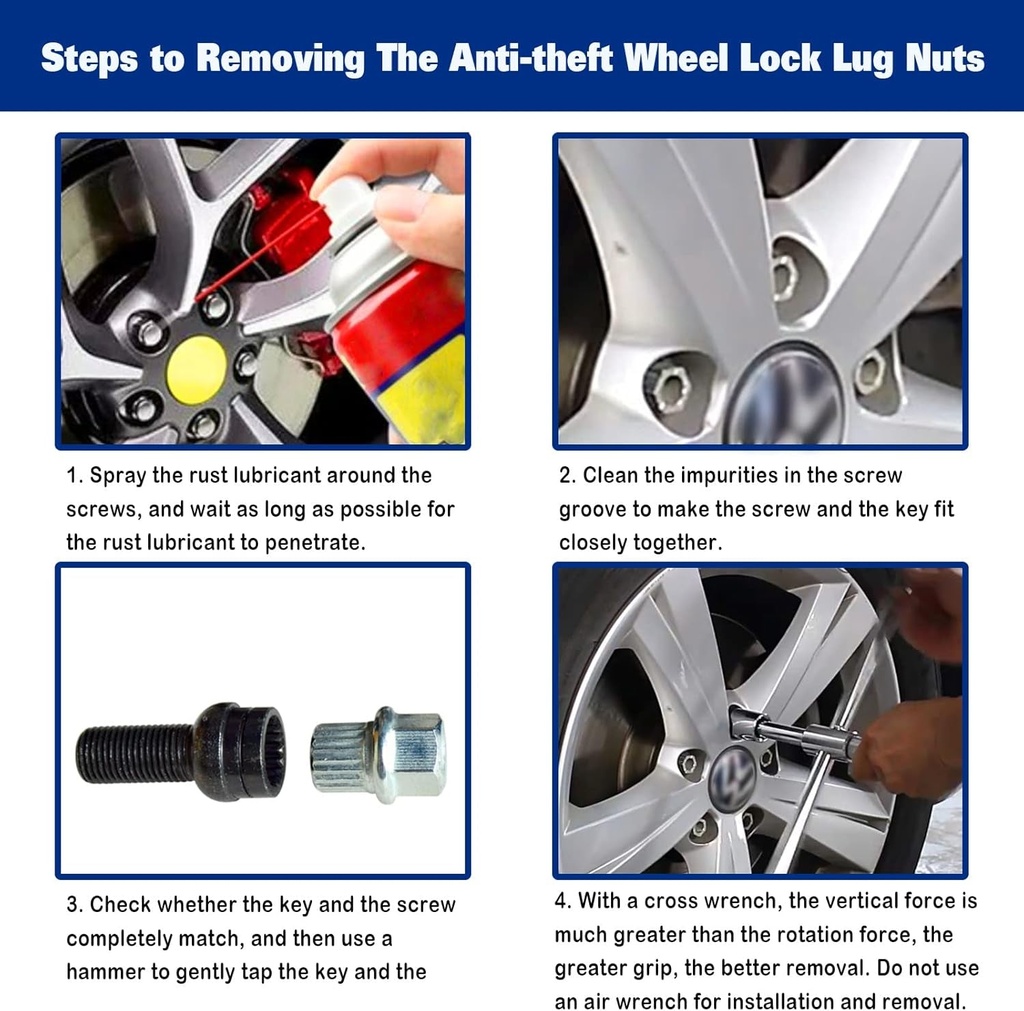 Steps to Removing The Anti-theft Wheel Lock Lug Nuts

1. Spray the rust lubricant around the screws, and wait as long as possible for the rust lubricant to penetrate.

2. Clean the impurities in the screw groove to make the screw and the key fit closely together.

3. Check whether the key and the screw completely match, and then use a hammer to gently tap the key and the

4. With a cross wrench, the vertical force is much greater than the rotation force, the greater grip, the better removal. Do not use an air wrench for installation and removal.