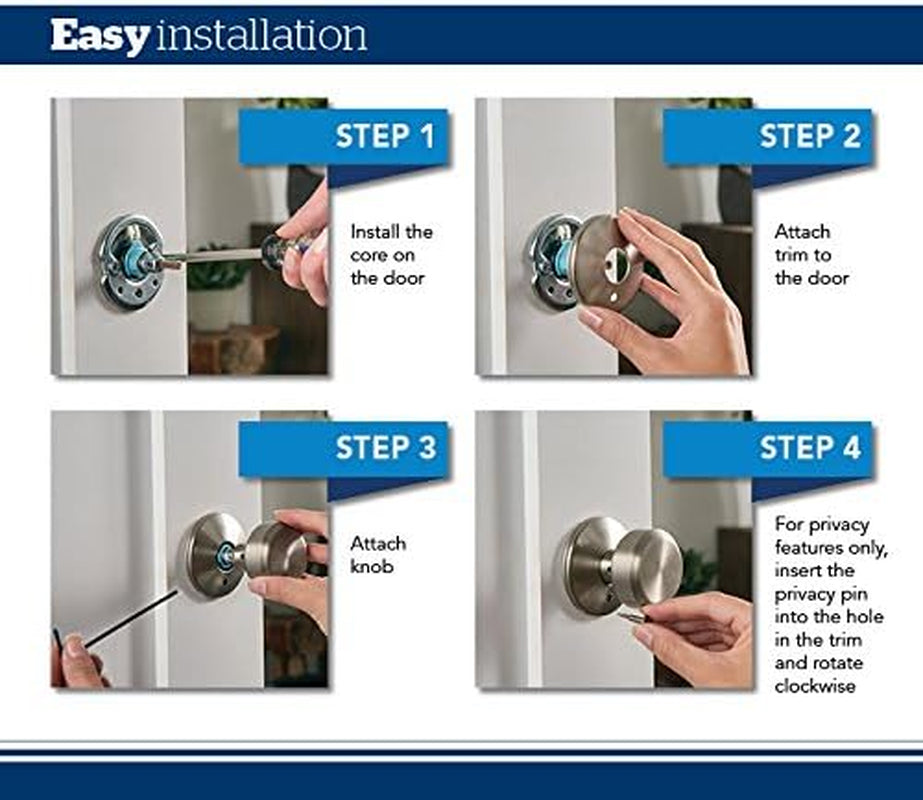 Easy installation

STEP 1

Install the core on the door

STEP 2

Attach trim to the door

STEP 3

Attach knob

STEP 4

For privacy features only, insert the privacy pin into the hole in the trim and rotate clockwise