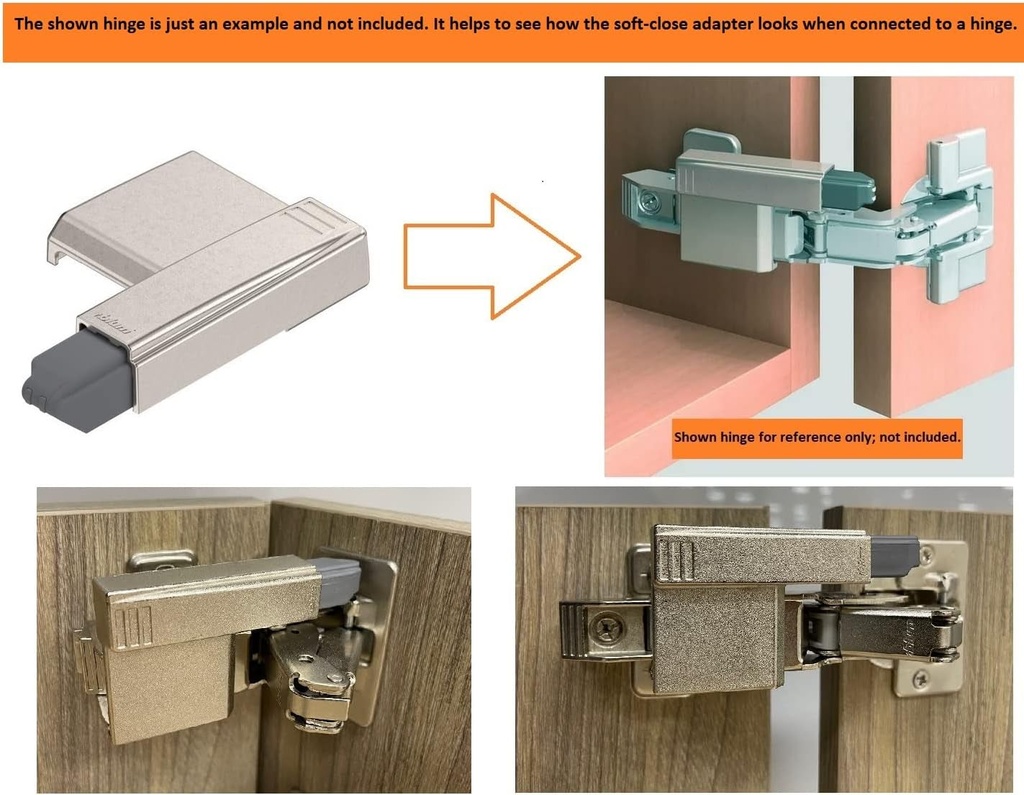 The shown hinge is just an example and not included. It helps to see how the soft-close adapter looks when connected to a hinge.

blum

Shown hinge for reference only; not included.

blum