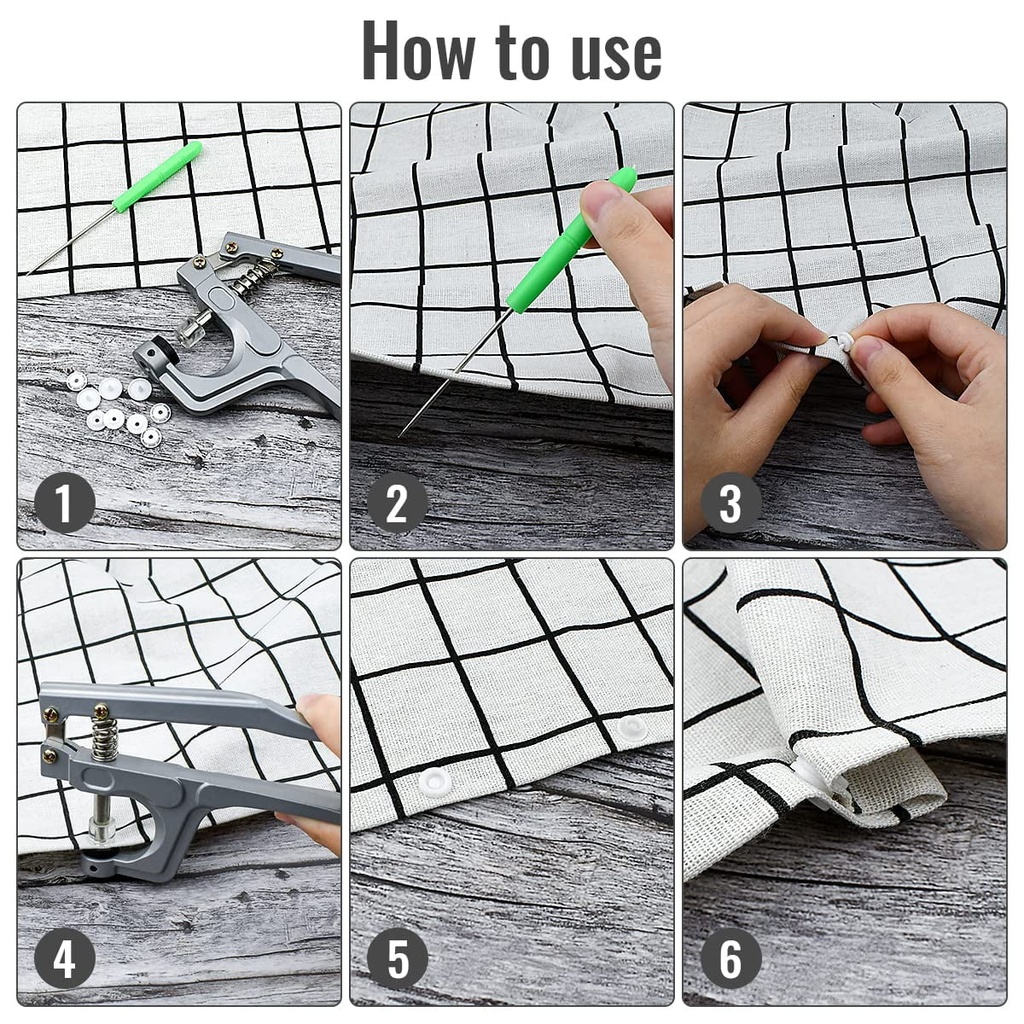 How to use

1

2

3

4

5

6