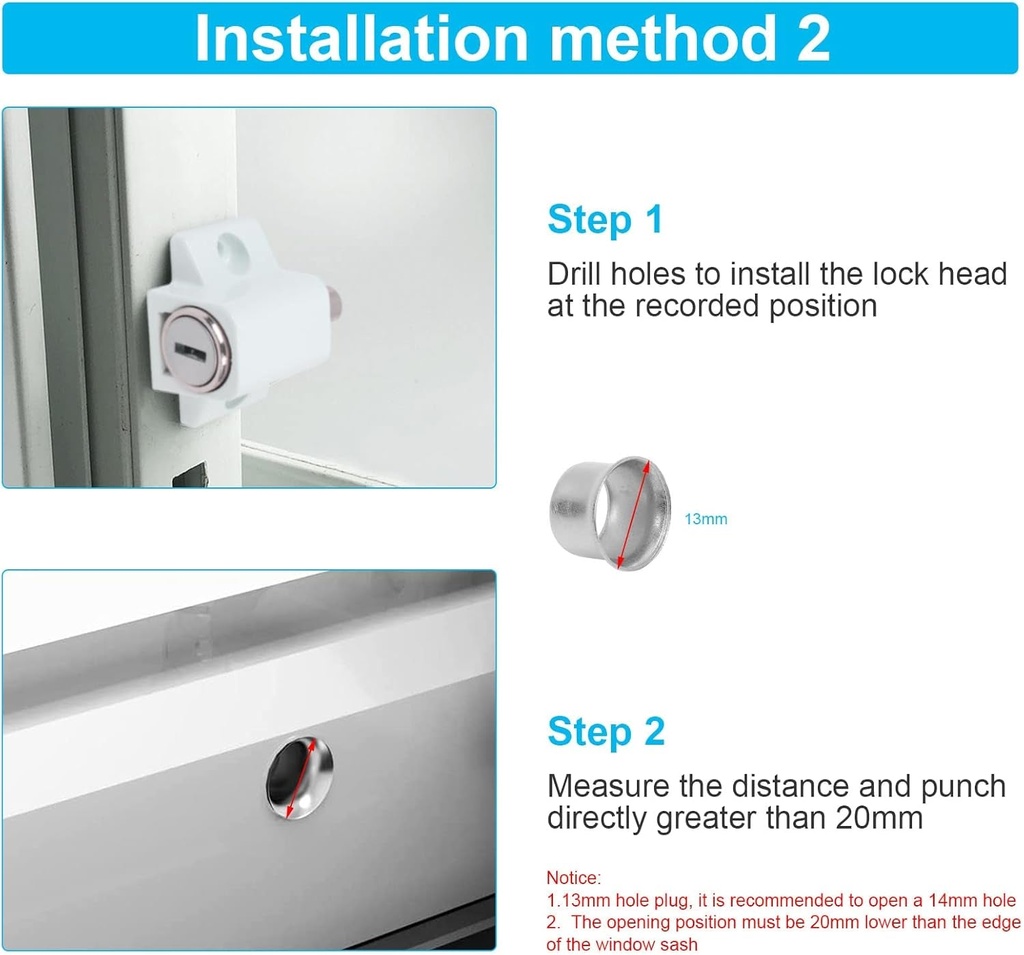 Installation method 2

Step 1

Drill holes to install the lock head at the recorded position

13mm

Step 2

Measure the distance and punch directly greater than 20mm

Notice:
1.13mm hole plug, it is recommended to open a 14mm hole
2. The opening position must be 20mm lower than the edge of the window sash