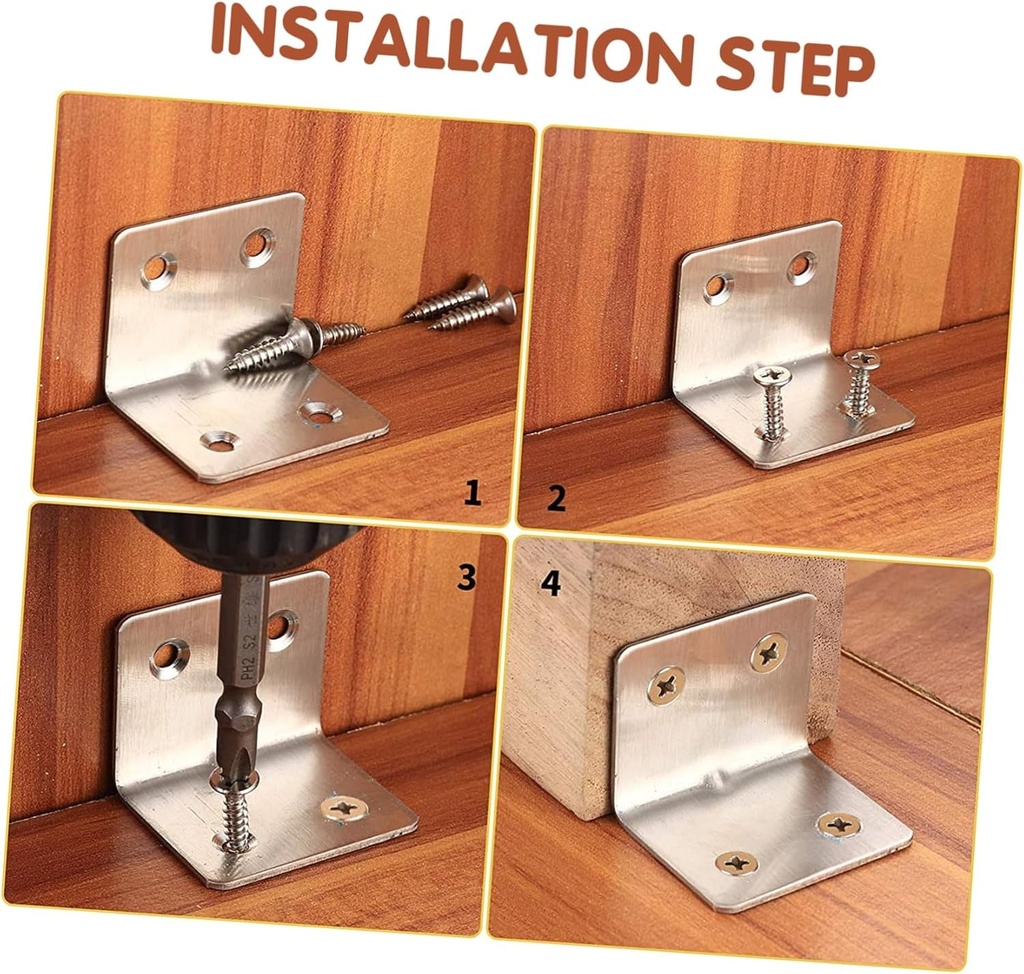 INSTALLATION STEP

1

2

3

PH2 S2

4