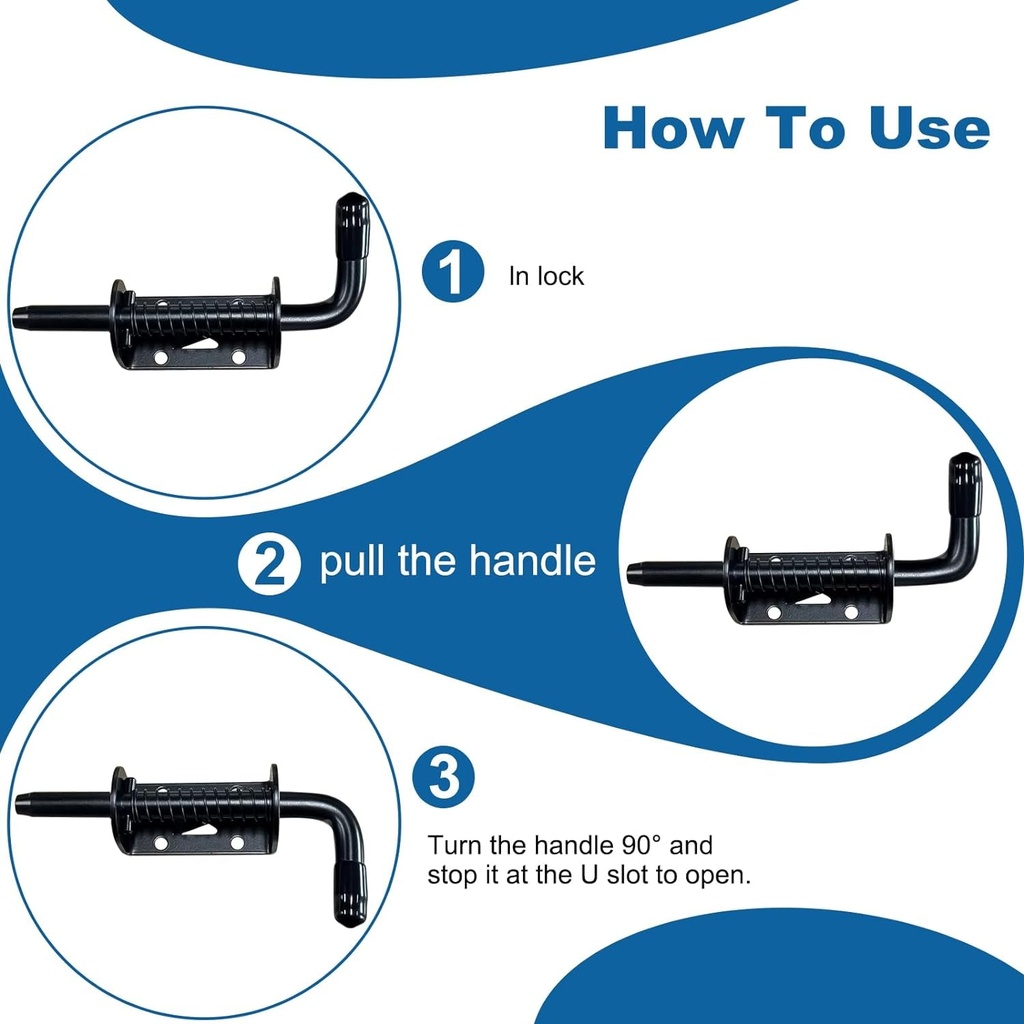 How To Use

1 In lock

2 pull the handle

3

Turn the handle 90° and stop it at the U slot to open.