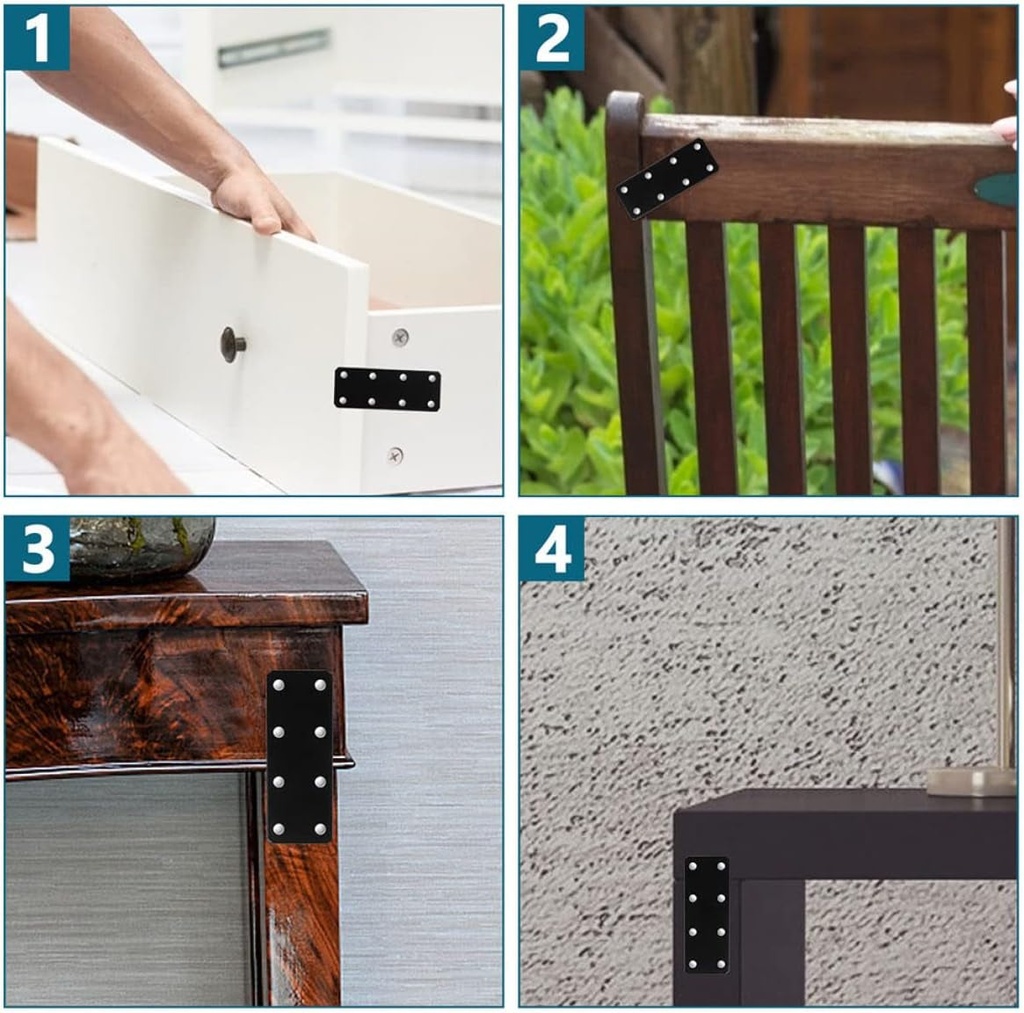 1

2

3

4