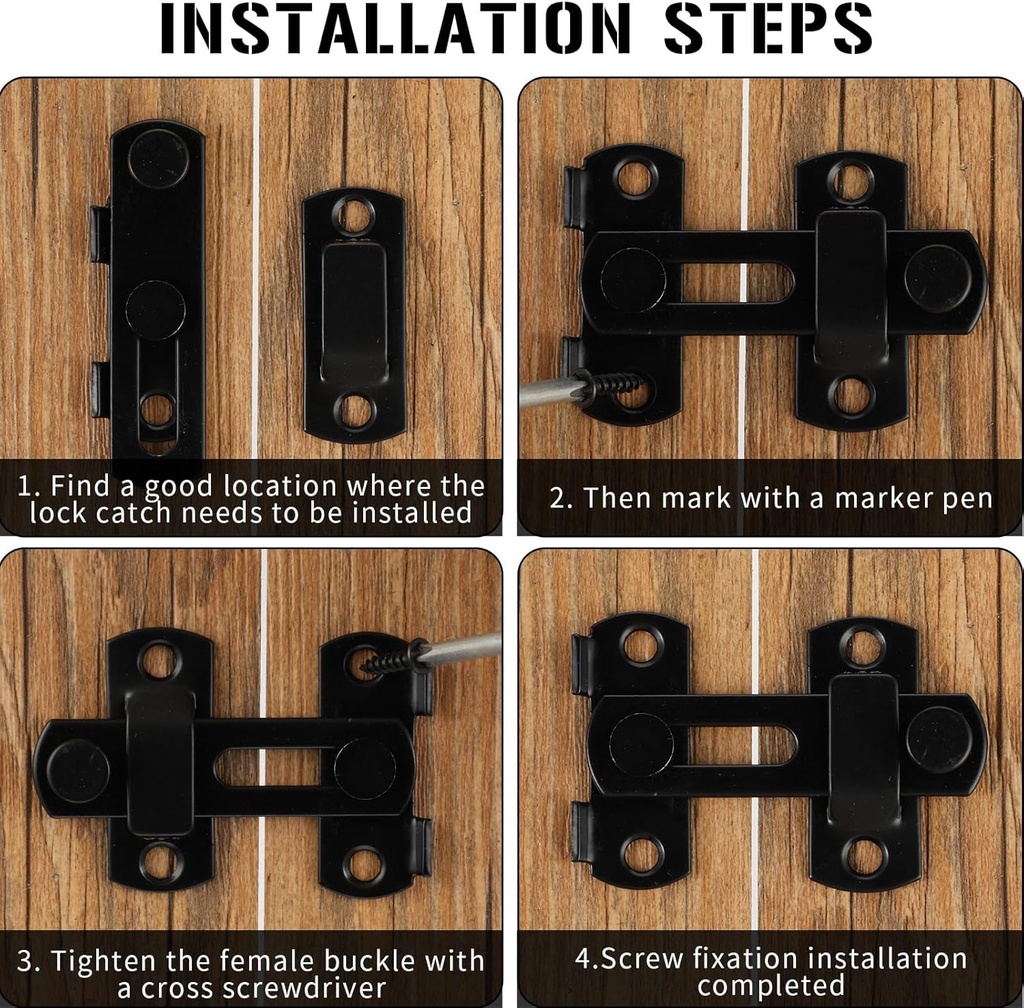 INSTALLATION STEPS

1. Find a good location where the lock catch needs to be installed

2. Then mark with a marker pen

3. Tighten the female buckle with a cross screwdriver

4.Screw fixation installation completed